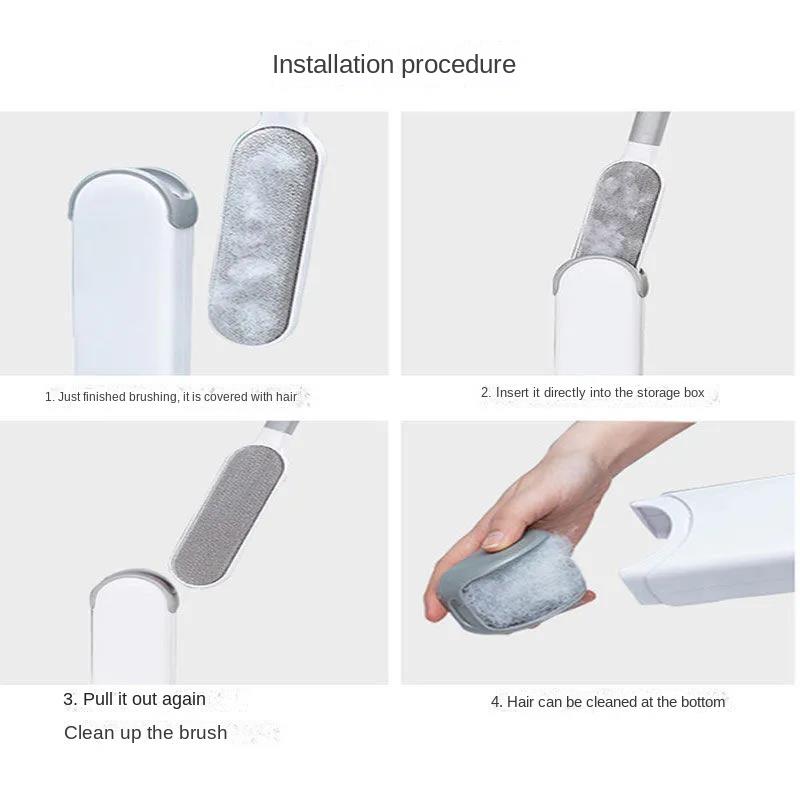 Installation procedure

1. Just finished brushing, it is covered with hair

2. Insert it directly into the storage box

3. Pull it out again
Clean up the brush

4. Hair can be cleaned at the bottom