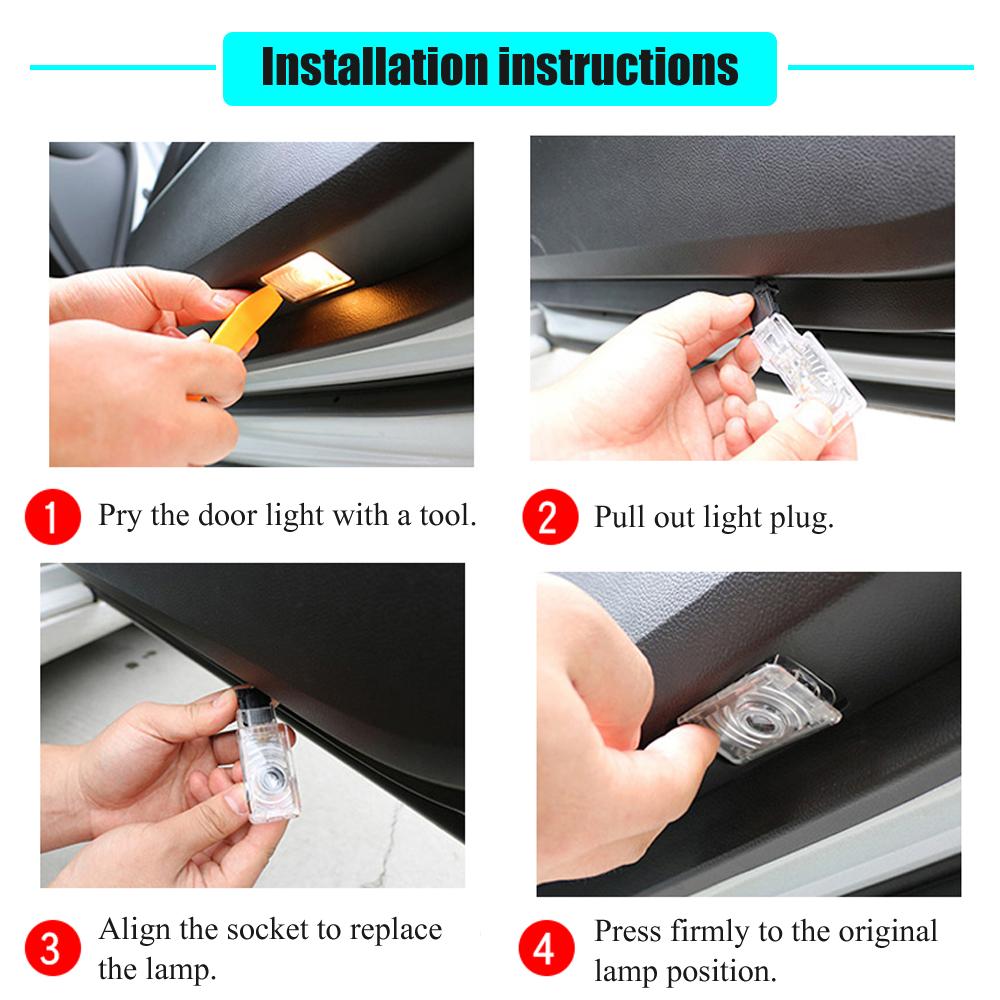 Installation instructions

1 Pry the door light with a tool.

2 Pull out light plug.

3 Align the socket to replace the lamp.

4 Press firmly to the original lamp position.