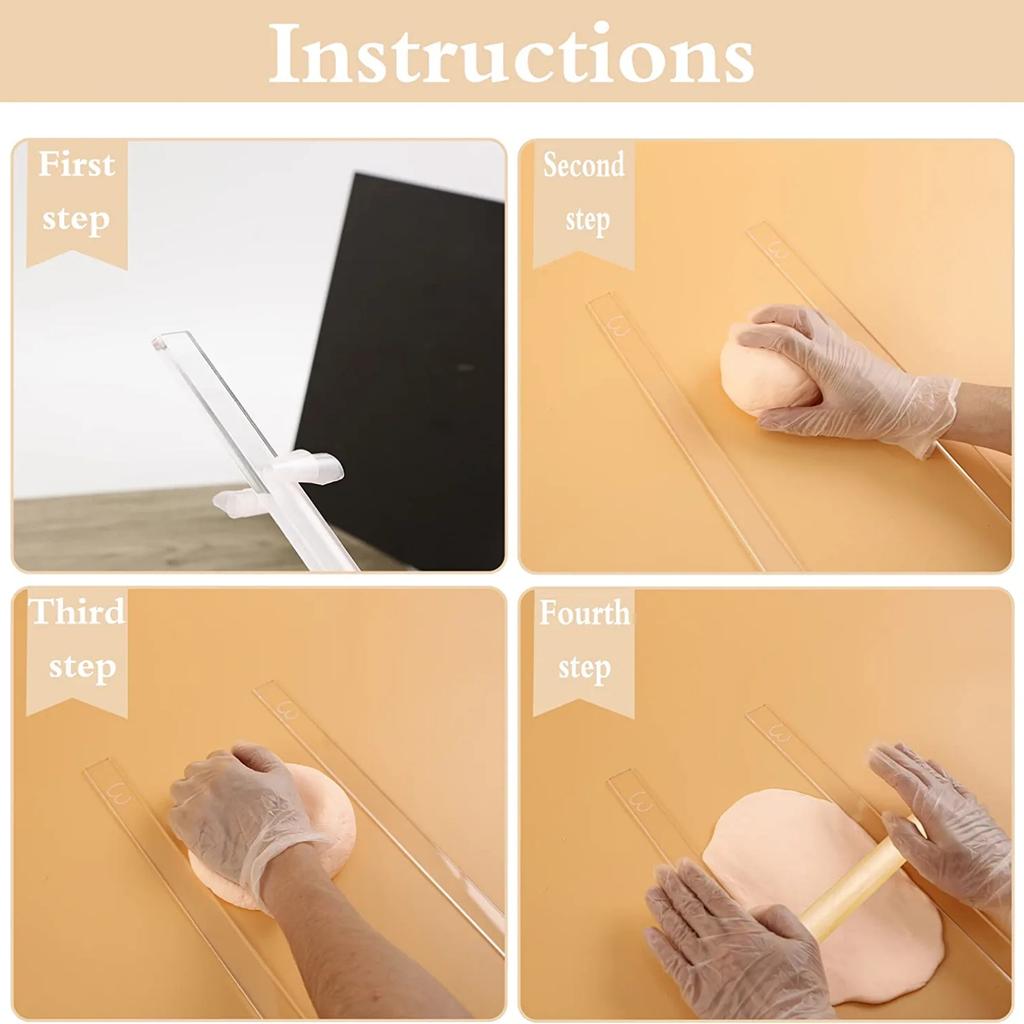 Instructions

First step

Second step

Third step

Fourth step