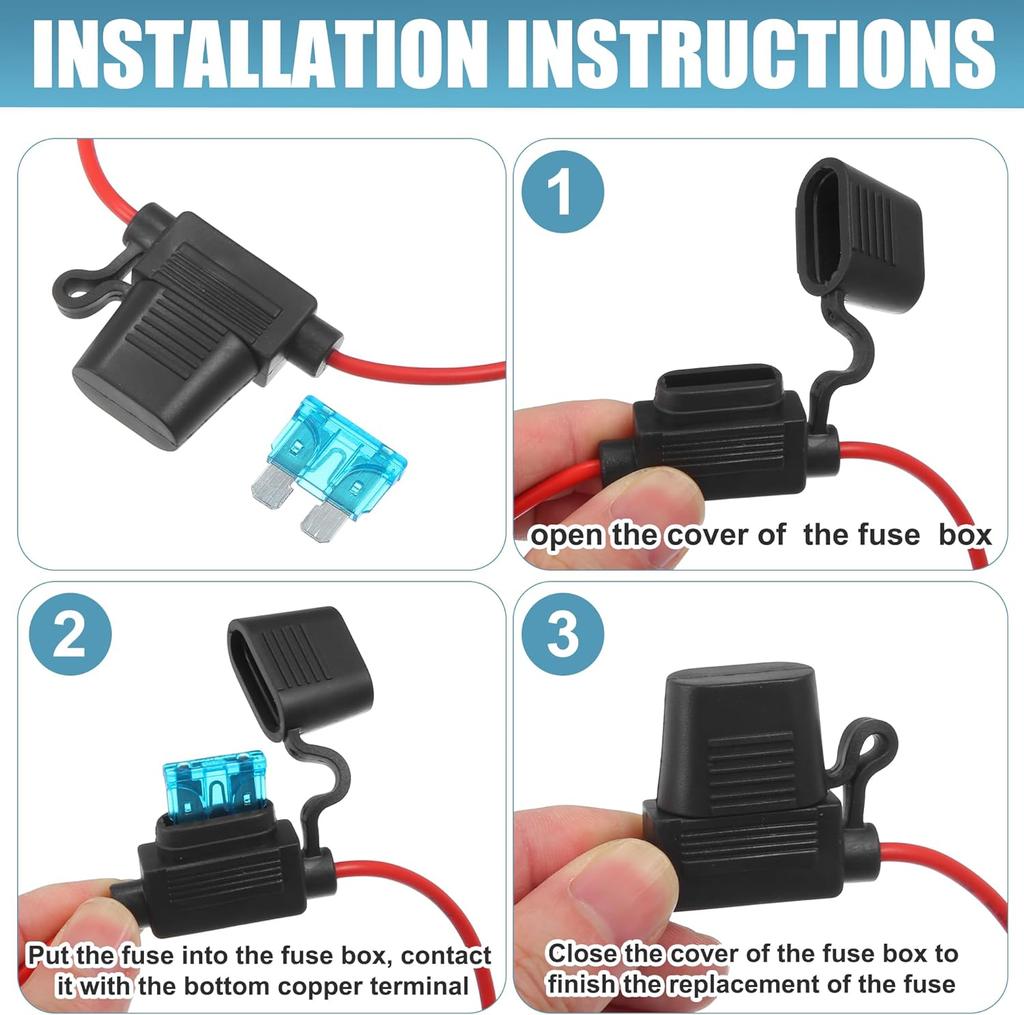 INSTALLATION INSTRUCTIONS

1

open the cover of the fuse box

2

Put the fuse into the fuse box, contact it with the bottom copper terminal

3

Close the cover of the fuse box to finish the replacement of the fuse