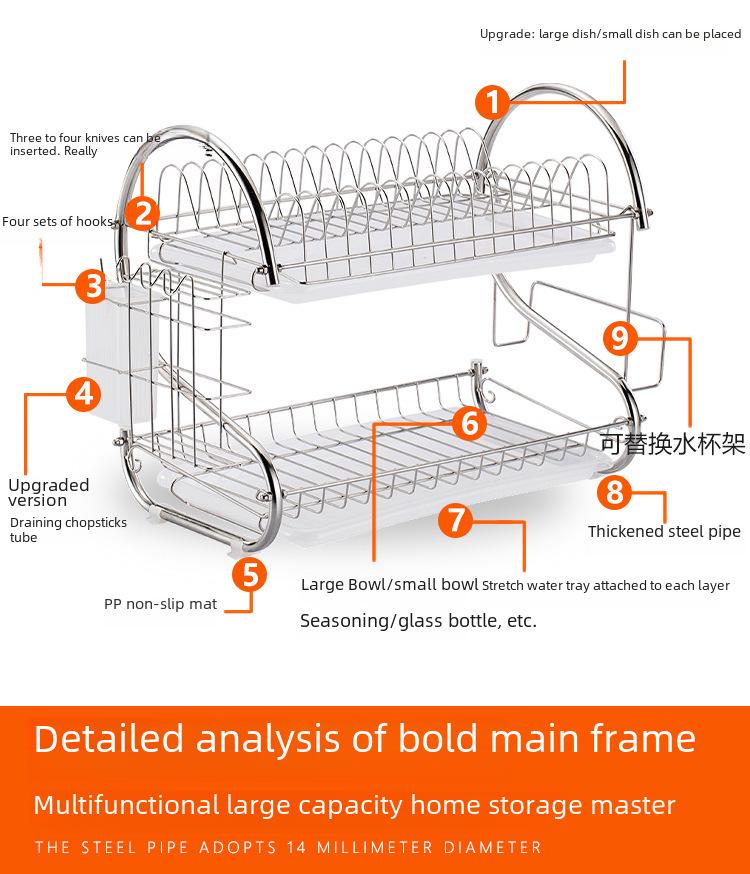 Upgrade: large dish/small dish can be placed

1

Three to four knives can be inserted. Really

2

Four sets of hooks

3

4

Upgraded version

Draining chopsticks tube

5

PP non-slip mat

6

Large Bowl/small bowl

Seasoning/glass bottle, etc.

7

Stretch water tray attached to each layer

8

Thickened steel pipe

9

可替换水杯架

Detailed analysis of bold main frame

Multifunctional large capacity home storage master

THE STEEL PIPE ADOPTS 14 MILLIMETER DIAMETER