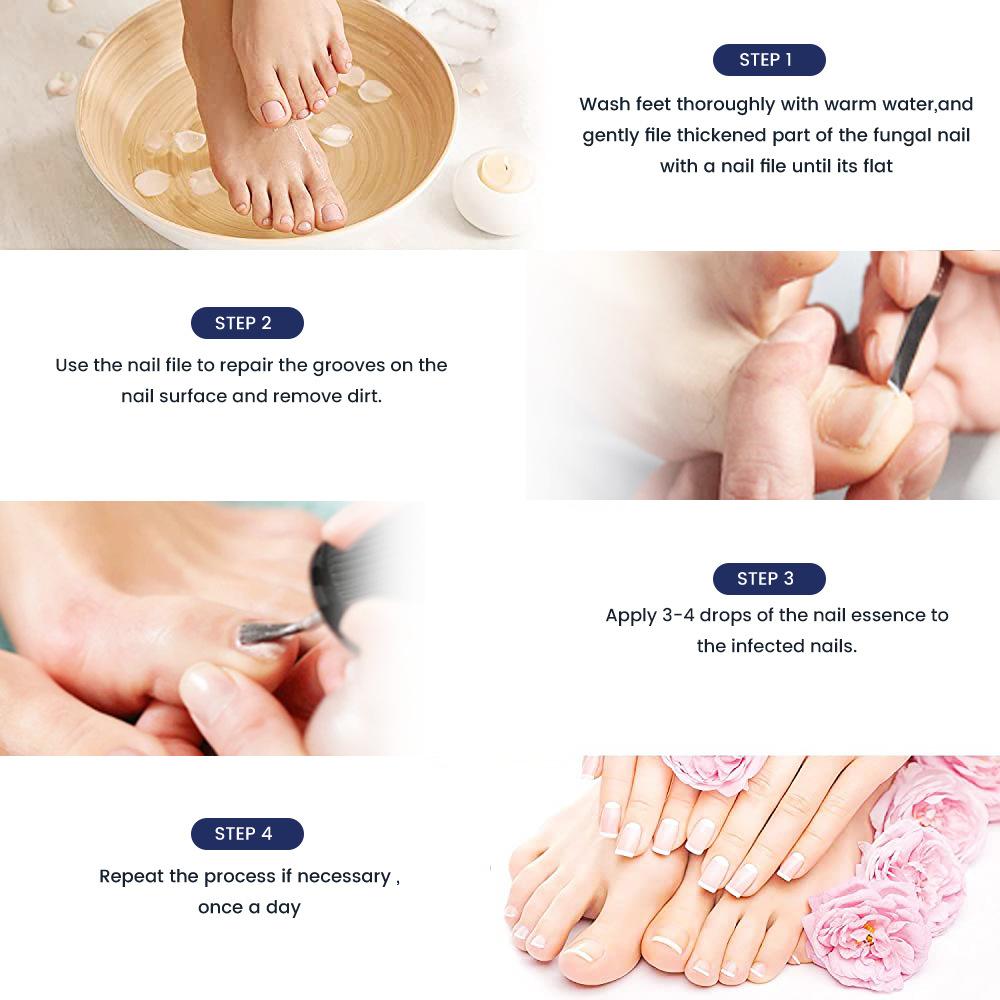 STEP 1

Wash feet thoroughly with warm water,and gently file thickened part of the fungal nail with a nail file until its flat

STEP 2

Use the nail file to repair the grooves on the nail surface and remove dirt.

STEP 3

Apply 3-4 drops of the nail essence to the infected nails.

STEP 4

Repeat the process if necessary , once a day