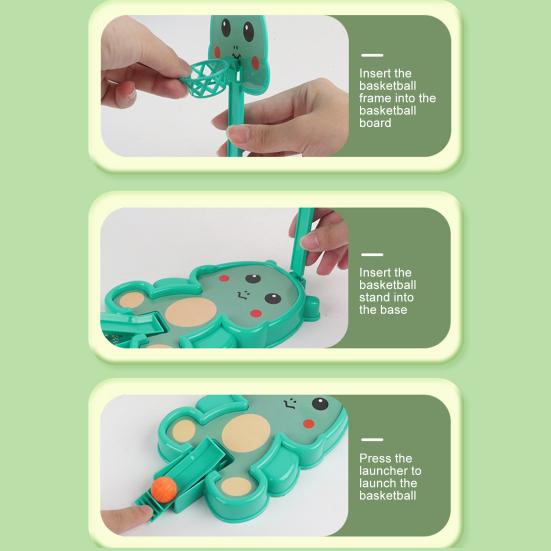 Insert the basketball frame into the basketball board

Insert the basketball stand into the base

Press the launcher to launch the basketball