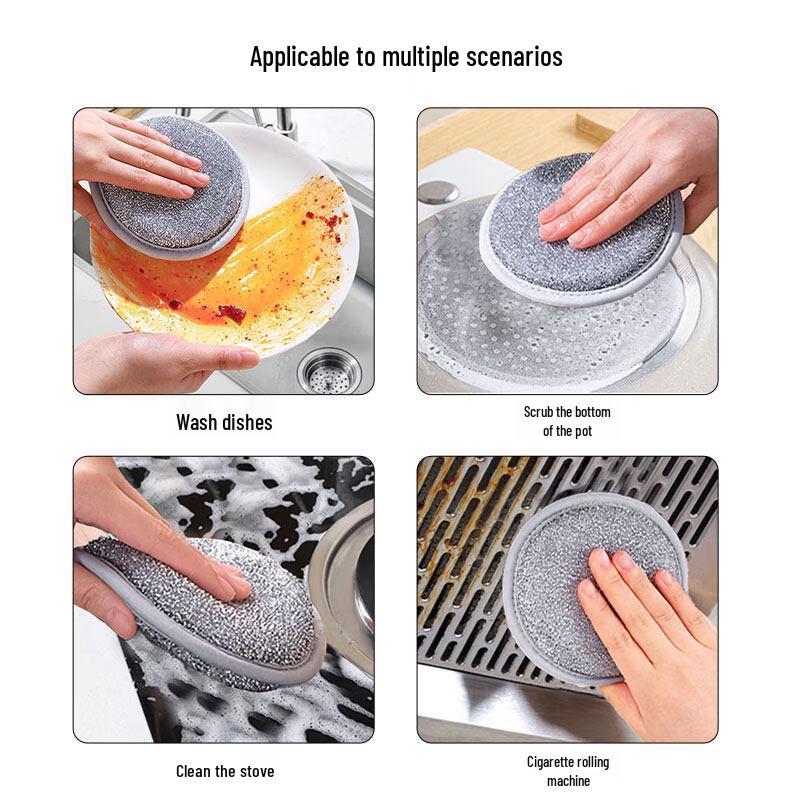 Applicable to multiple scenarios

Wash dishes

Scrub the bottom of the pot

Clean the stove

Cigarette rolling machine