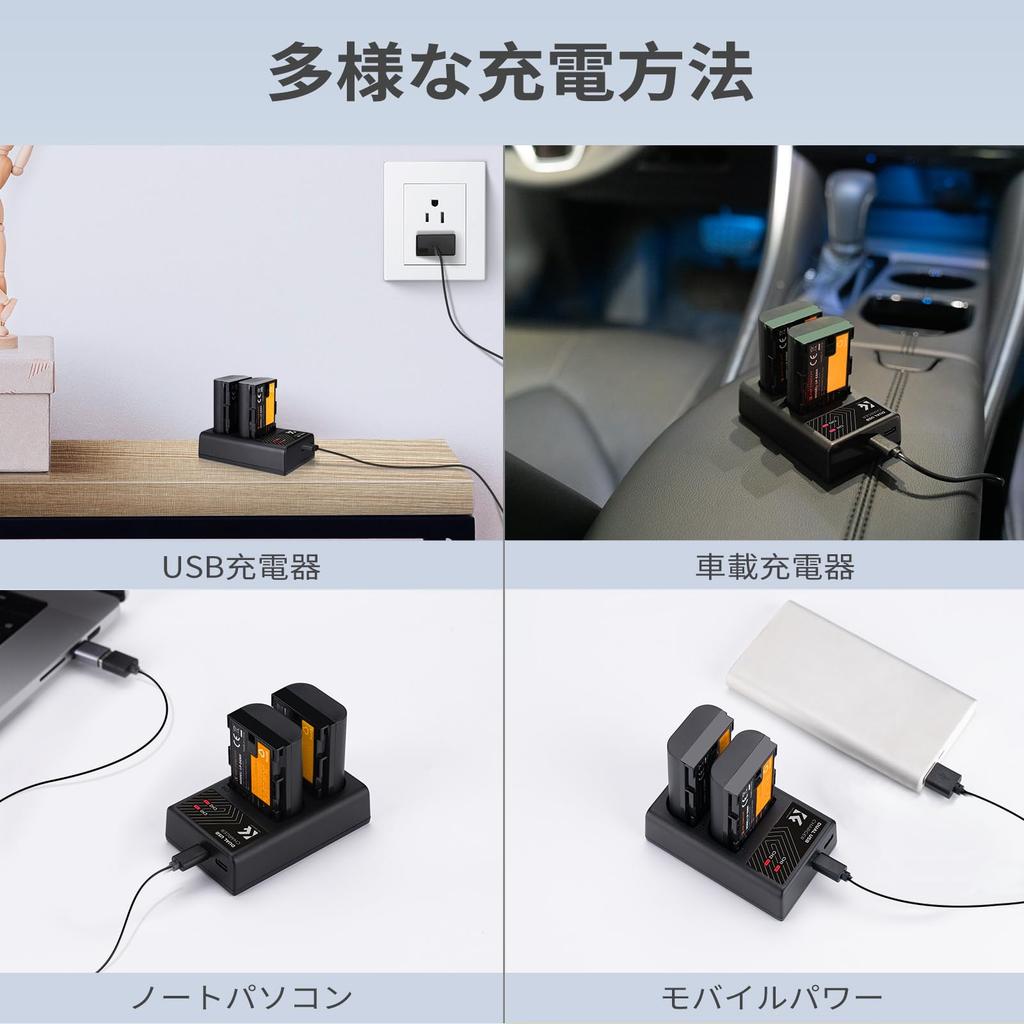 多様な充電方法

USB充電器

車載充電器

ノートパソコン

モバイルパワー