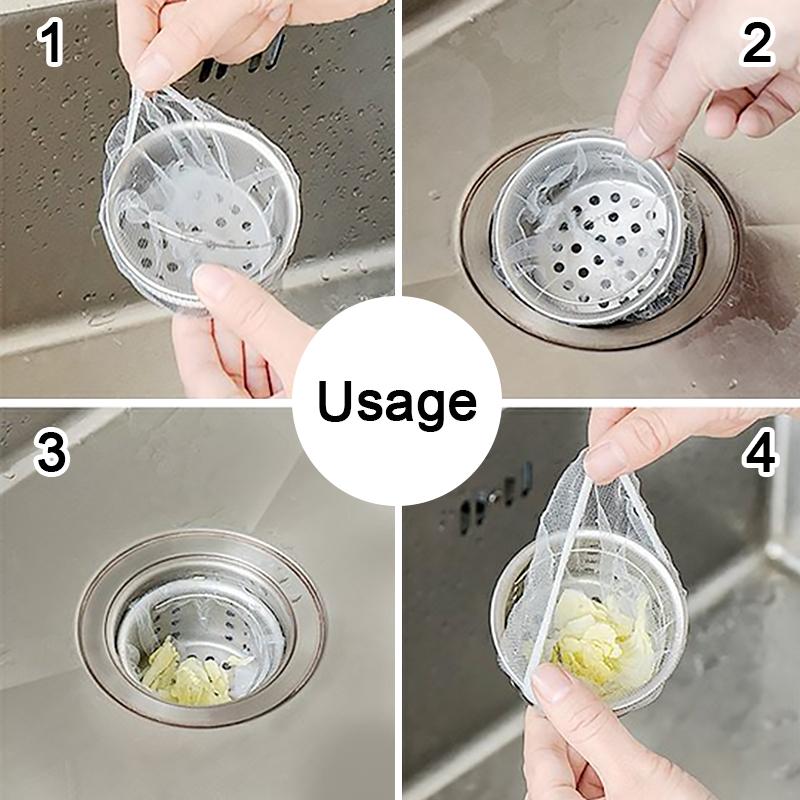 1

2

Usage

3

4