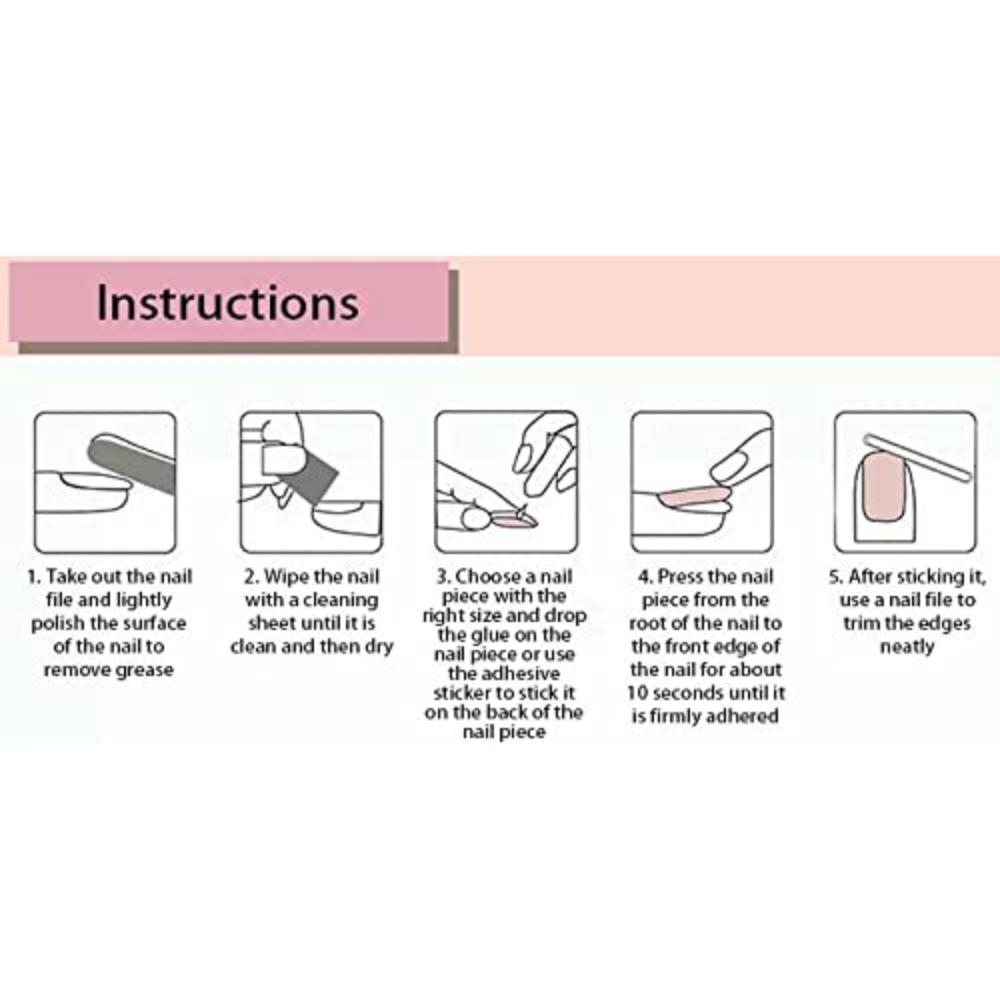 Instructions

1. Take out the nail file and lightly polish the surface of the nail to remove grease

2. Wipe the nail with a cleaning sheet until it is clean and then dry

3. Choose a nail piece with the right size and drop the glue on the nail piece or use the adhesive sticker to stick it on the back of the nail piece

4. Press the nail piece from the root of the nail to the front edge of the nail for about 10 seconds until it is firmly adhered

5. After sticking it, use a nail file to trim the edges neatly