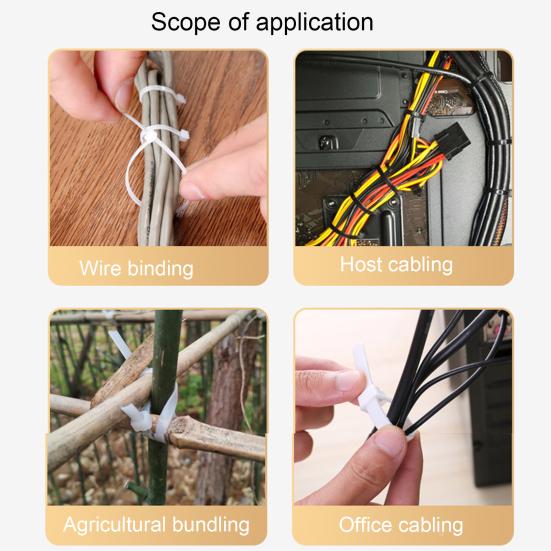 Scope of application

Wire binding

Host cabling

Agricultural bundling

Office cabling