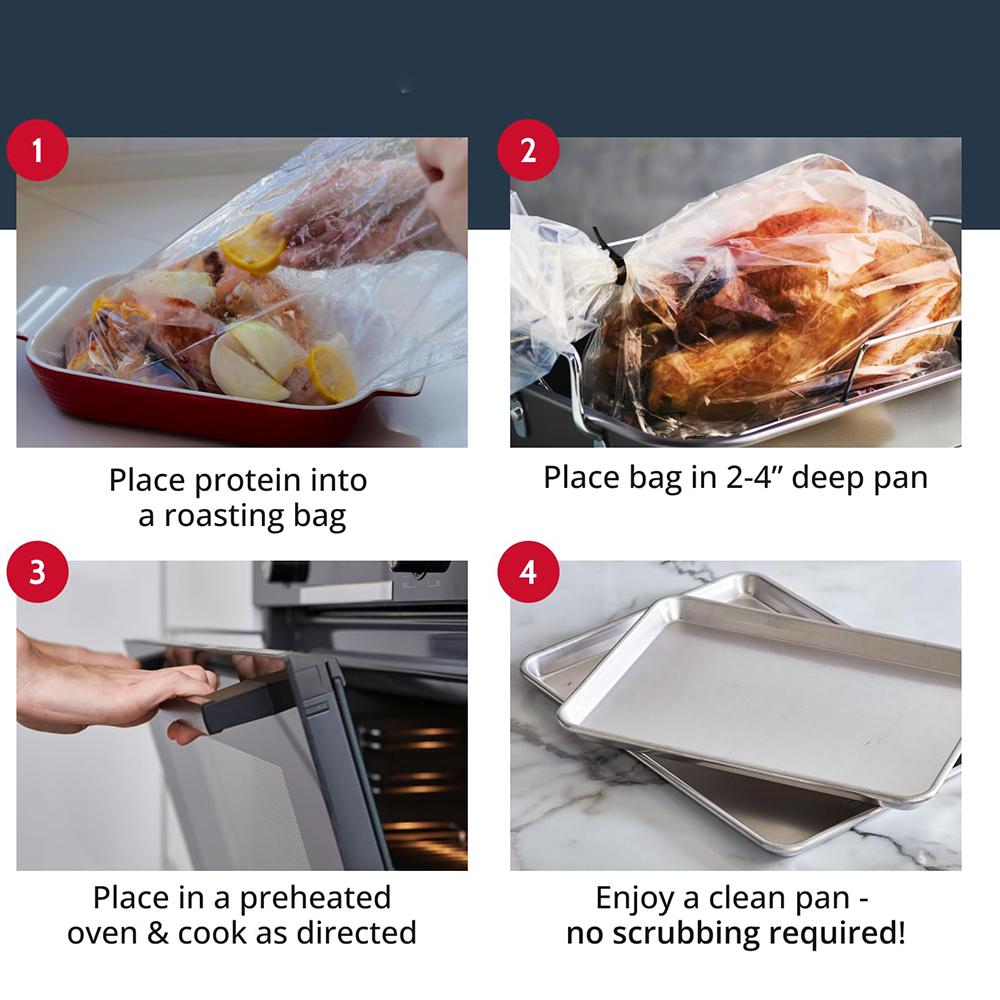 1

Place protein into a roasting bag

2

Place bag in 2-4” deep pan

3

Place in a preheated oven & cook as directed

4

Enjoy a clean pan - no scrubbing required!