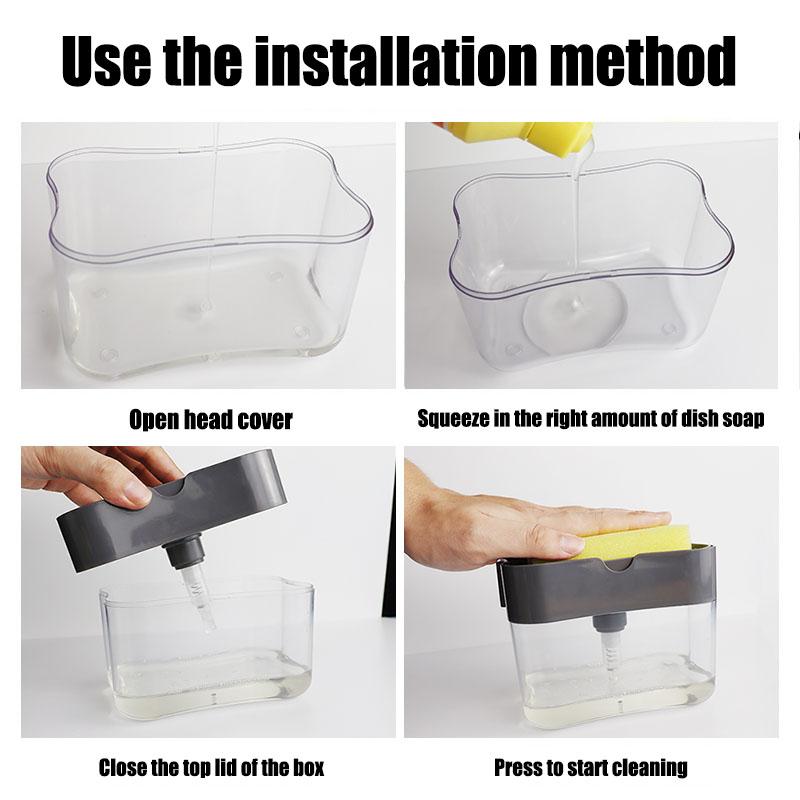 Use the installation method

Open head cover

Squeeze in the right amount of dish soap

Close the top lid of the box

Press to start cleaning