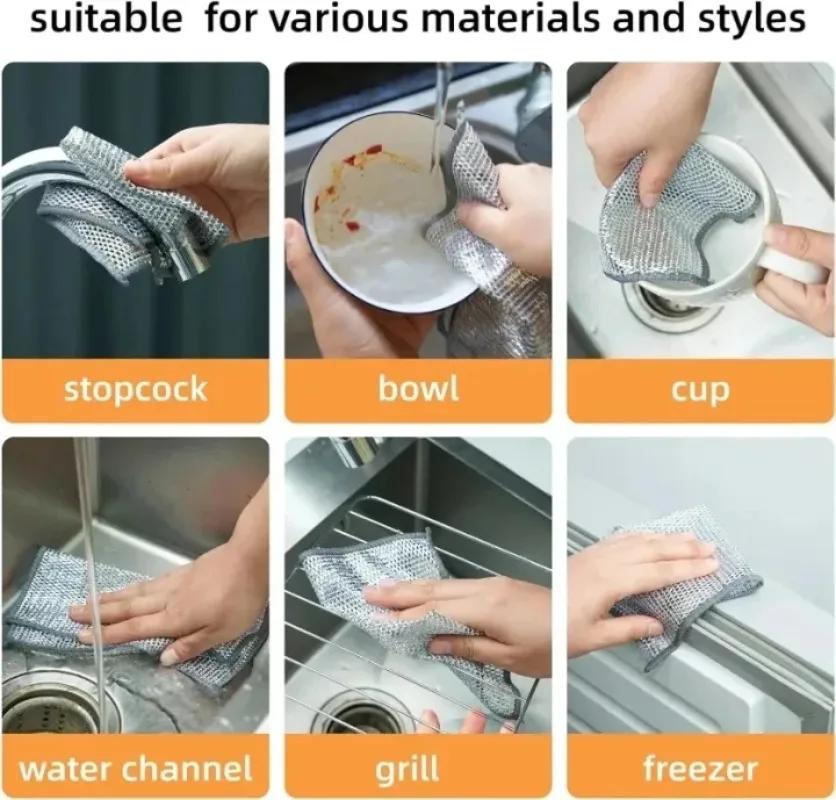 suitable for various materials and styles

stopcock

bowl

cup

water channel

grill

freezer