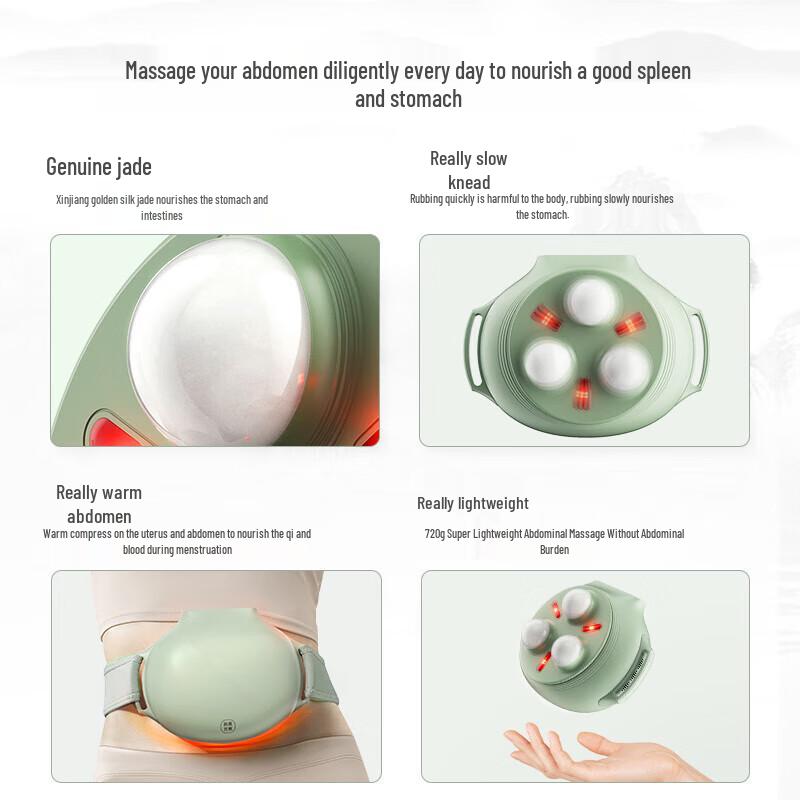 Massage your abdomen diligently every day to nourish a good spleen and stomach

Genuine jade

Xinjiang golden silk jade nourishes the stomach and intestines

Really slow knead

Rubbing quickly is harmful to the body, rubbing slowly nourishes the stomach.

Really warm abdomen

Warm compress on the uterus and abdomen to nourish the qi and blood during menstruation

Really lightweight

720g Super Lightweight Abdominal Massage Without Abdominal Burden