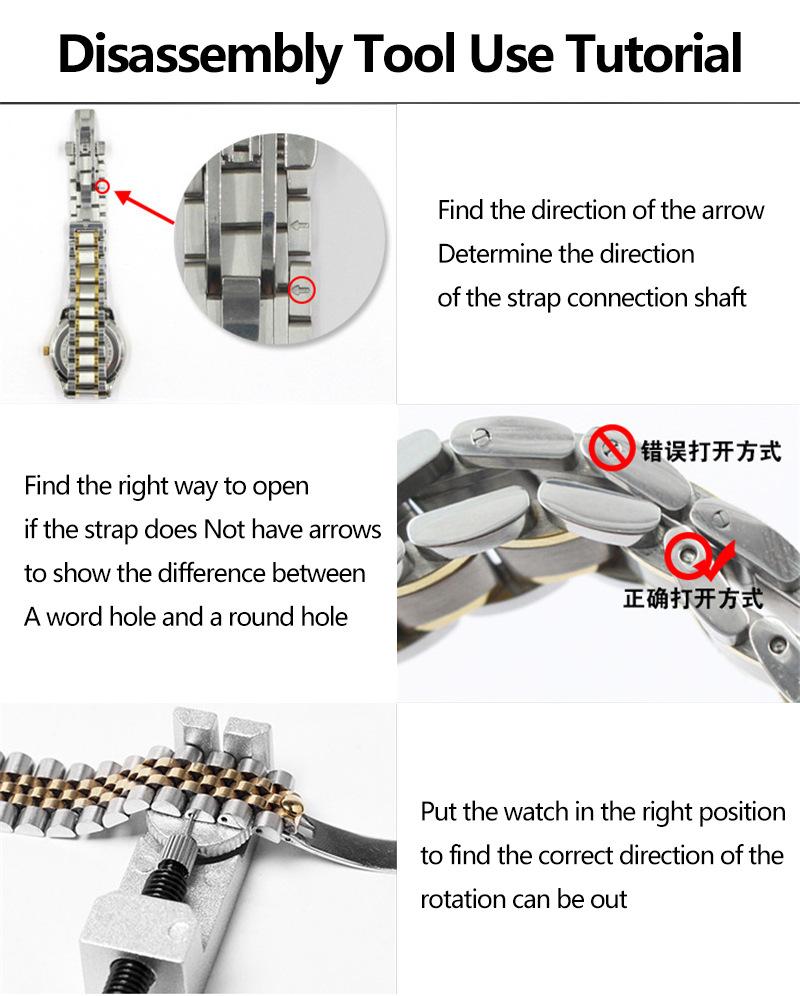 Disassembly Tool Use Tutorial

Find the direction of the arrow
Determine the direction
of the strap connection shaft

Find the right way to open
if the strap does Not have arrows
to show the difference between
A word hole and a round hole

错误打开方式

正确打开方式

Put the watch in the right position
to find the correct direction of the
rotation can be out