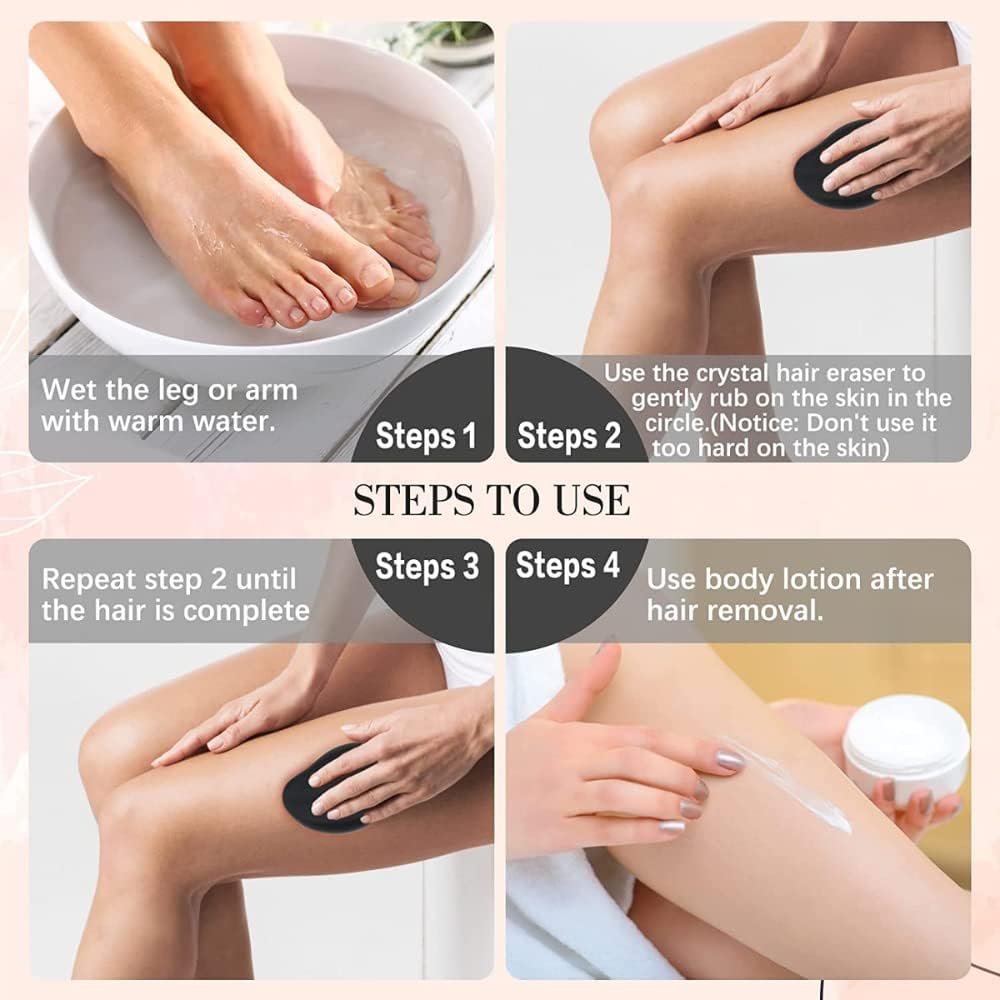 Wet the leg or arm with warm water.

Steps 1

Steps 2

Use the crystal hair eraser to gently rub on the skin in the circle.(Notice: Don't use it too hard on the skin)

STEPS TO USE

Repeat step 2 until the hair is complete

Steps 3

Steps 4

Use body lotion after hair removal.