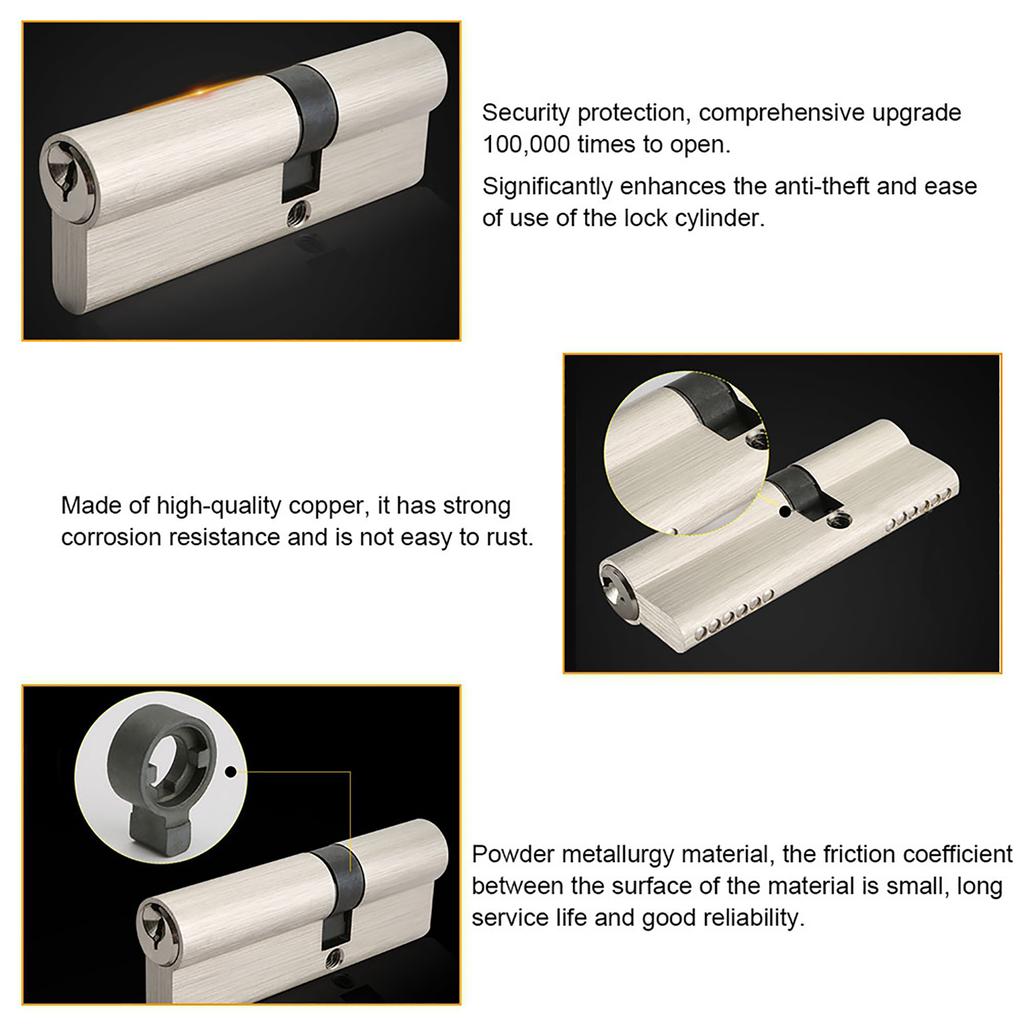 Security protection, comprehensive upgrade 100,000 times to open.

Significantly enhances the anti-theft and ease of use of the lock cylinder.

Made of high-quality copper, it has strong corrosion resistance and is not easy to rust.

Powder metallurgy material, the friction coefficient between the surface of the material is small, long service life and good reliability.