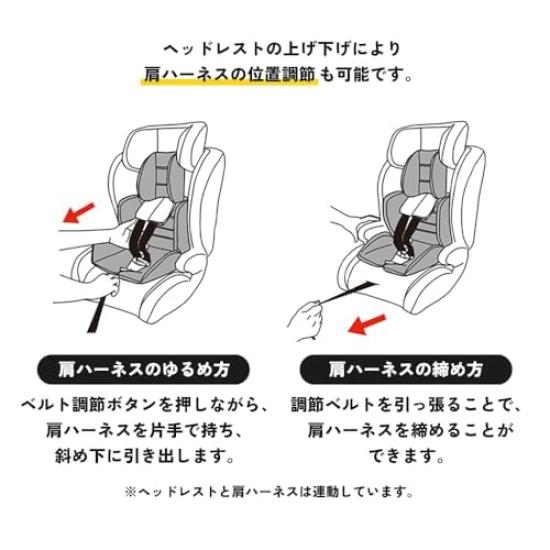 ヘッドレストの上げ下げにより
肩ハーネスの位置調節も可能です。

肩ハーネスのゆるめ方

ベルト調節ボタンを押しながら、
肩ハーネスを片手で持ち、
斜め下に引き出します。

肩ハーネスの締め方

調節ベルトを引っ張ることで、
肩ハーネスを締めることが
できます。

※ヘッドレストと肩ハーネスは連動しています。