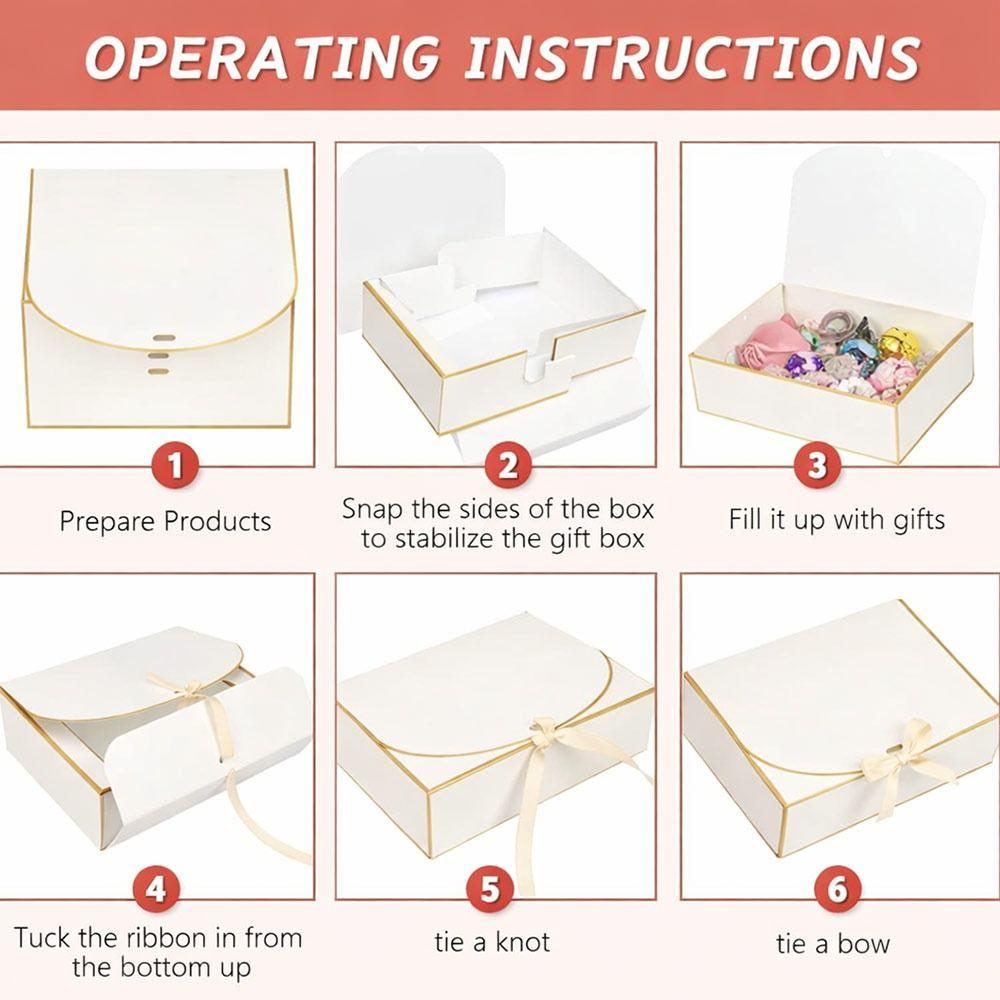 OPERATING INSTRUCTIONS

1

Prepare Products

2

Snap the sides of the box to stabilize the gift box

3

Fill it up with gifts

4

Tuck the ribbon in from the bottom up

5

tie a knot

6

tie a bow