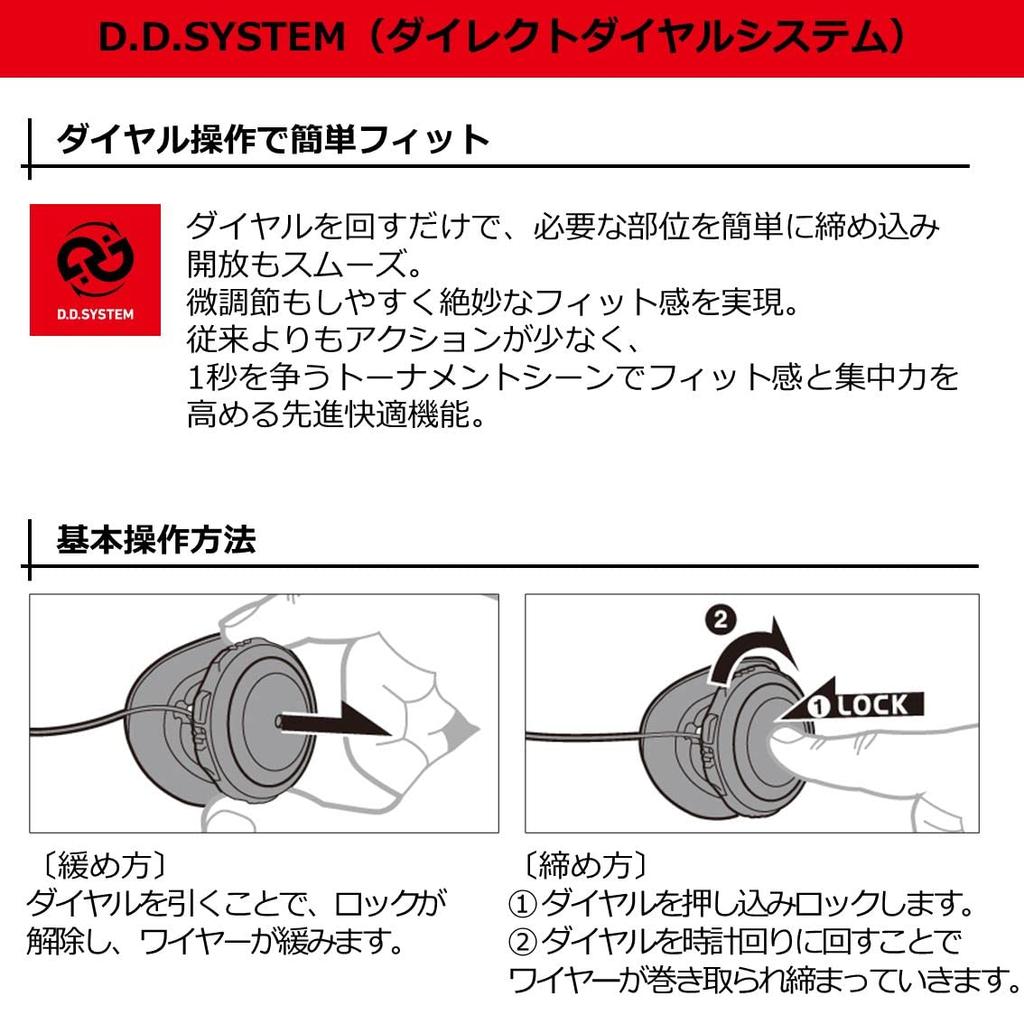 D.D.SYSTEM（ダイレクトダイヤルシステム）

ダイヤル操作で簡単フィット

D.D.SYSTEM

ダイヤルを回すだけで、必要な部位を簡単に締め込み開放もスムーズ。
微調節もしやすく絶妙なフィット感を実現。
従来よりもアクションが少なく、
1秒を争うトーナメントシーンでフィット感と集中力を高める先進快適機能。

基本操作方法

2

1 LOCK

〔緩め方〕
ダイヤルを引くことで、ロックが解除し、ワイヤーが緩みます。

〔締め方〕
①ダイヤルを押し込みロックします。
②ダイヤルを時計回りに回すことでワイヤーが巻き取られ締まっていきます。