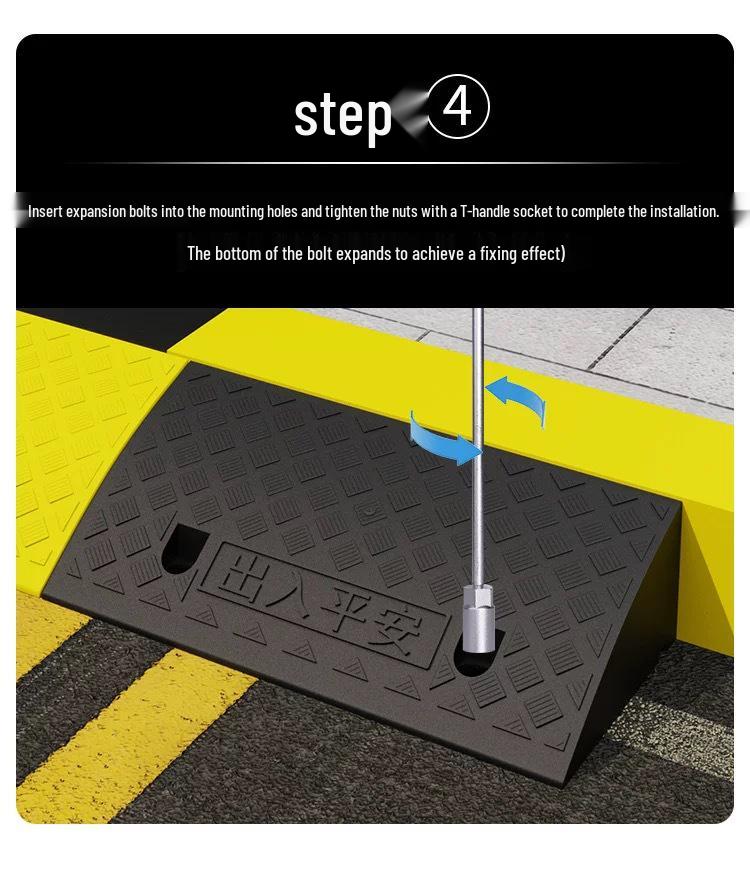 step ④

Insert expansion bolts into the mounting holes and tighten the nuts with a T-handle socket to complete the installation.

The bottom of the bolt expands to achieve a fixing effect)

出入平安