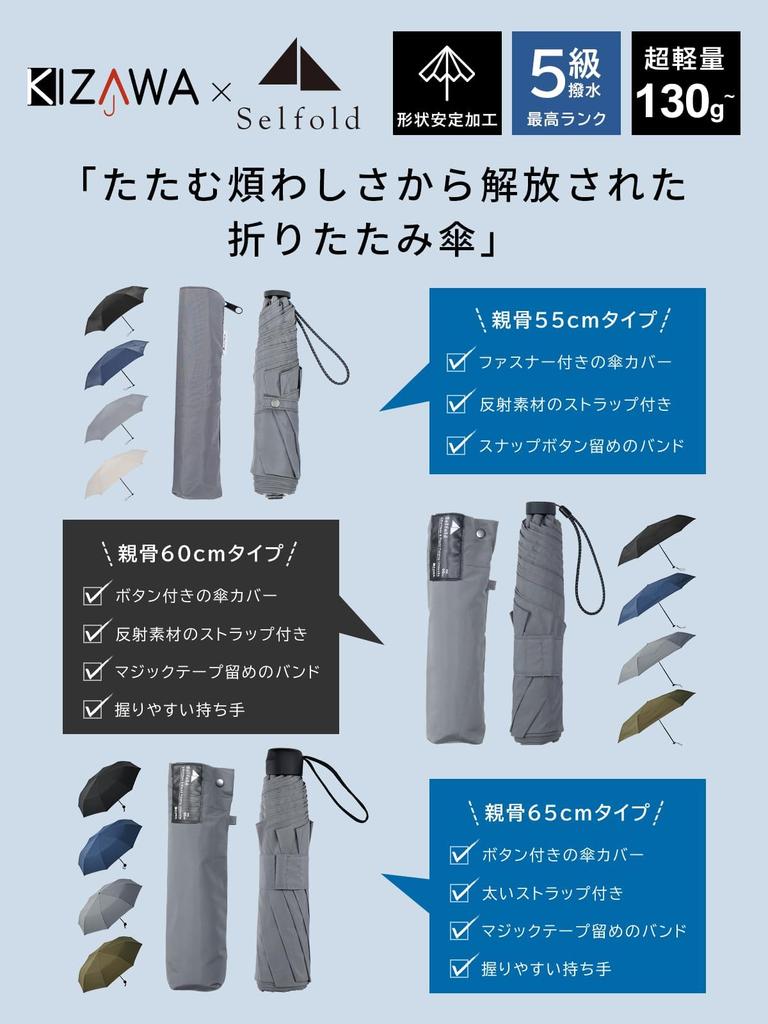 KIZAWA × Selfold

形状安定加工

5級 撥水 最高ランク

超軽量 130g~

「たたむ煩わしさから解放された折りたたみ傘」

親骨55cmタイプ
ファスナー付きの傘カバー
反射素材のストラップ付き
スナップボタン留めのバンド

親骨60cmタイプ
ボタン付きの傘カバー
反射素材のストラップ付き
マジックテープ留めのバンド
握りやすい持ち手

親骨65cmタイプ
ボタン付きの傘カバー
太いストラップ付き
マジックテープ留めのバンド
握りやすい持ち手