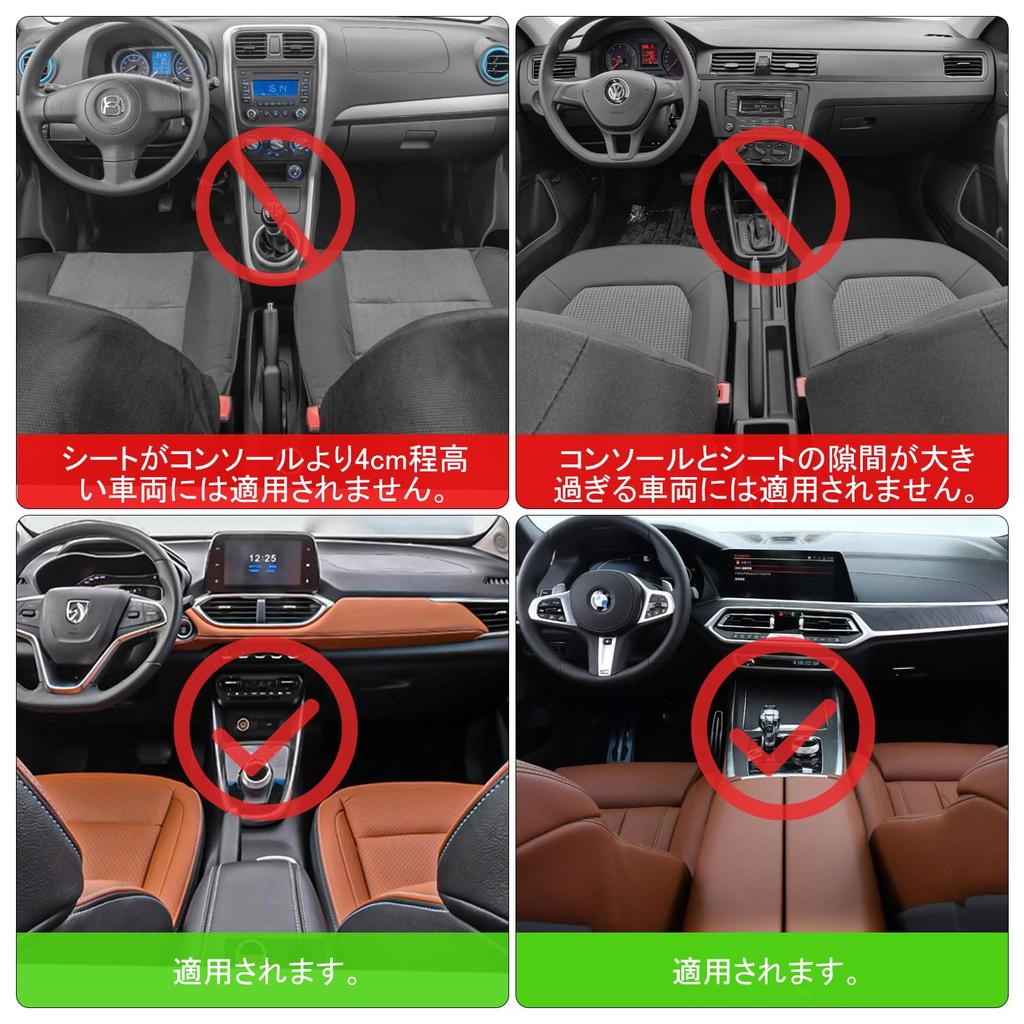 シートがコンソールより4cm程高い車両には適用されません。

コンソールとシートの隙間が大き過ぎる車両には適用されません。

12:25

適用されます。

適用されます。