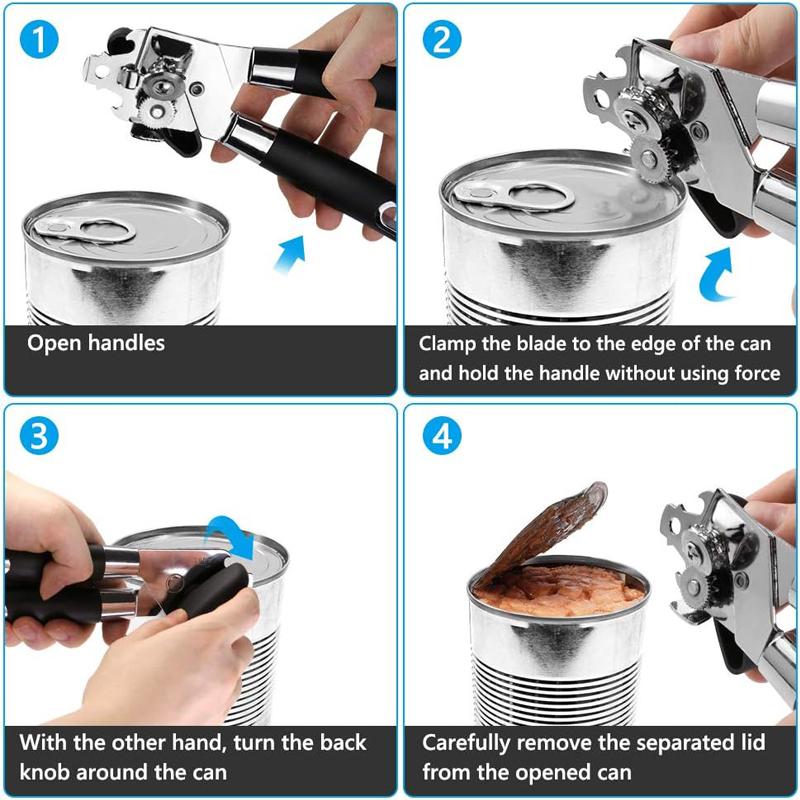 1

Open handles

2

Clamp the blade to the edge of the can and hold the handle without using force

3

With the other hand, turn the back knob around the can

4

Carefully remove the separated lid from the opened can