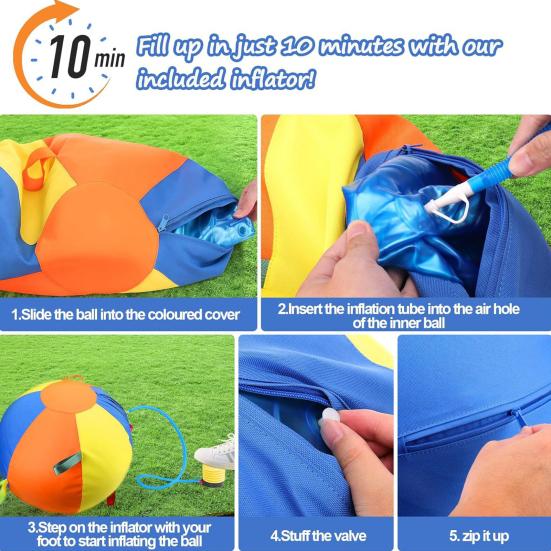 10 min

Fill up in just 10 minutes with our included inflator!

1.Slide the ball into the coloured cover

2.Insert the inflation tube into the air hole of the inner ball

3.Step on the inflator with your foot to start inflating the ball

4.Stuff the valve

5. zip it up