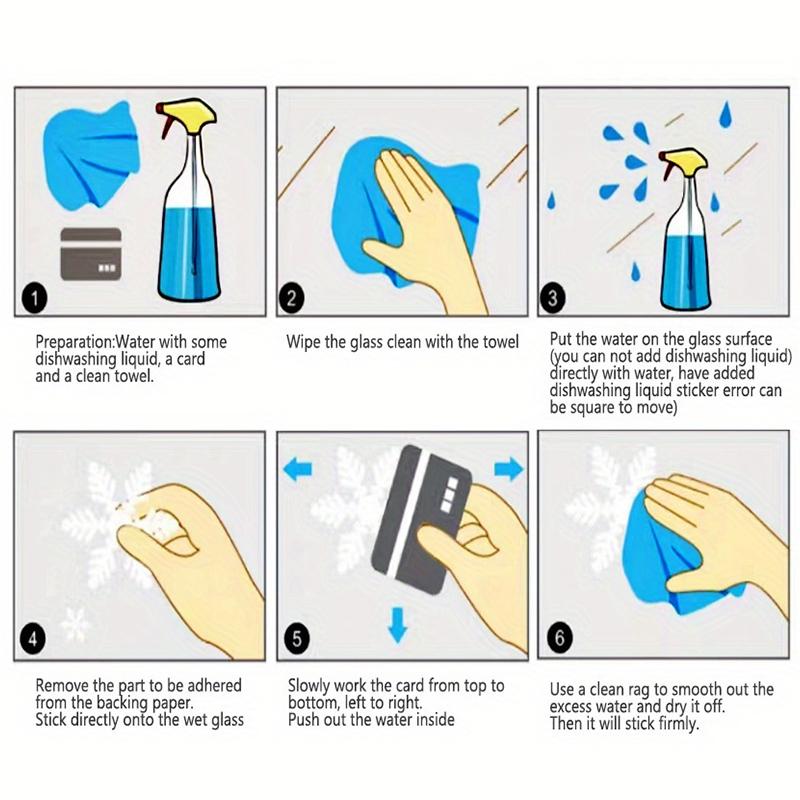 1

Preparation:Water with some dishwashing liquid, a card and a clean towel.

2

Wipe the glass clean with the towel

3

Put the water on the glass surface (you can not add dishwashing liquid) directly with water, have added dishwashing liquid sticker error can be square to move)

4

Remove the part to be adhered from the backing paper. Stick directly onto the wet glass

5

Slowly work the card from top to bottom, left to right. Push out the water inside

6

Use a clean rag to smooth out the excess water and dry it off. Then it will stick firmly.