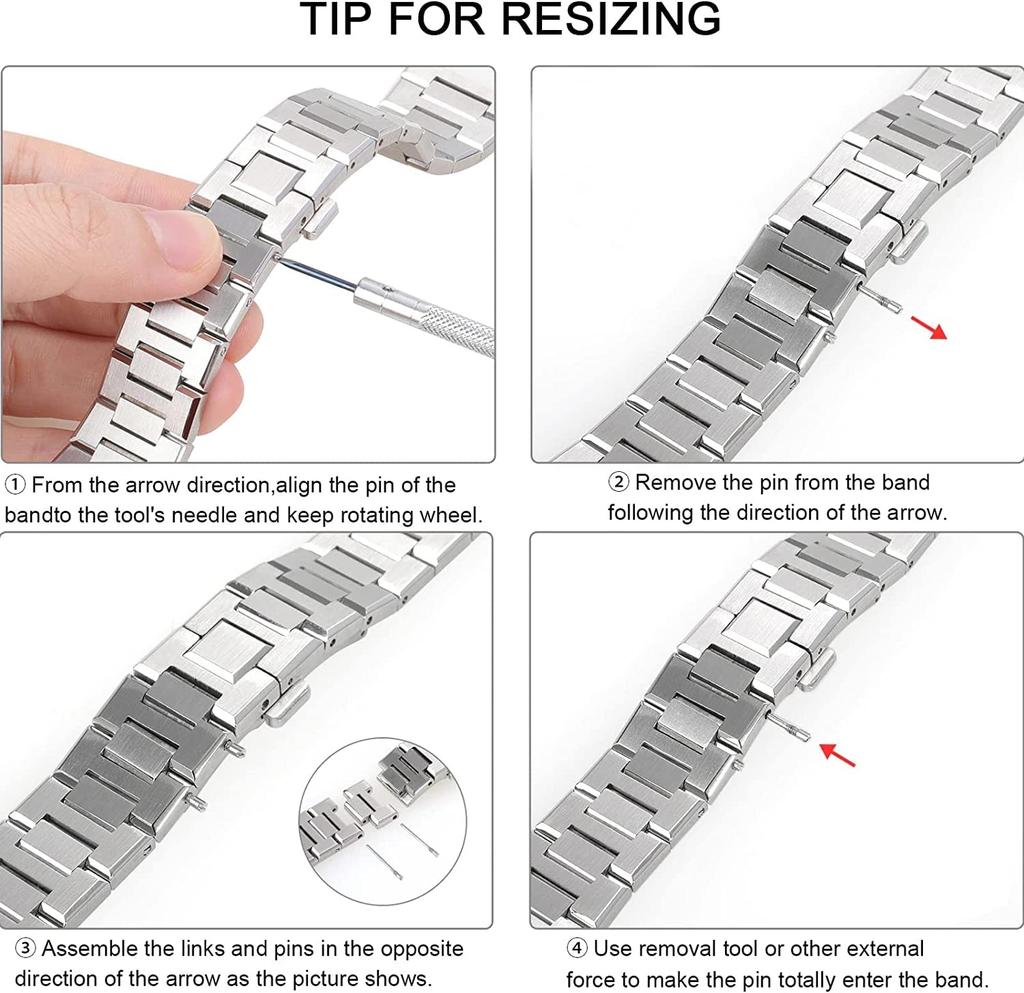 TIP FOR RESIZING

① From the arrow direction,align the pin of the bandto the tool's needle and keep rotating wheel.

② Remove the pin from the band following the direction of the arrow.

③ Assemble the links and pins in the opposite direction of the arrow as the picture shows.

④ Use removal tool or other external force to make the pin totally enter the band.