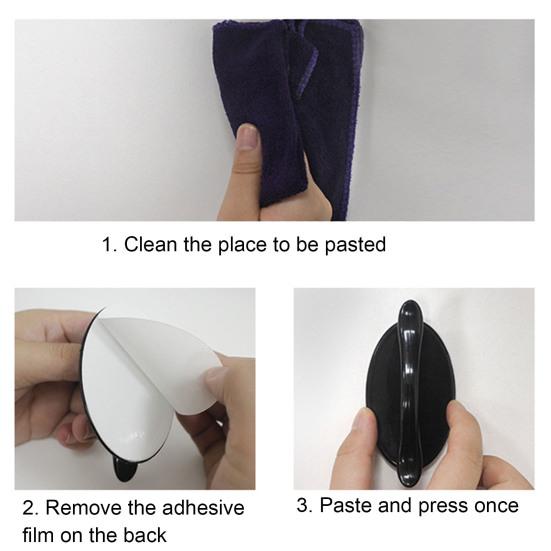 1. Clean the place to be pasted

2. Remove the adhesive film on the back

3. Paste and press once