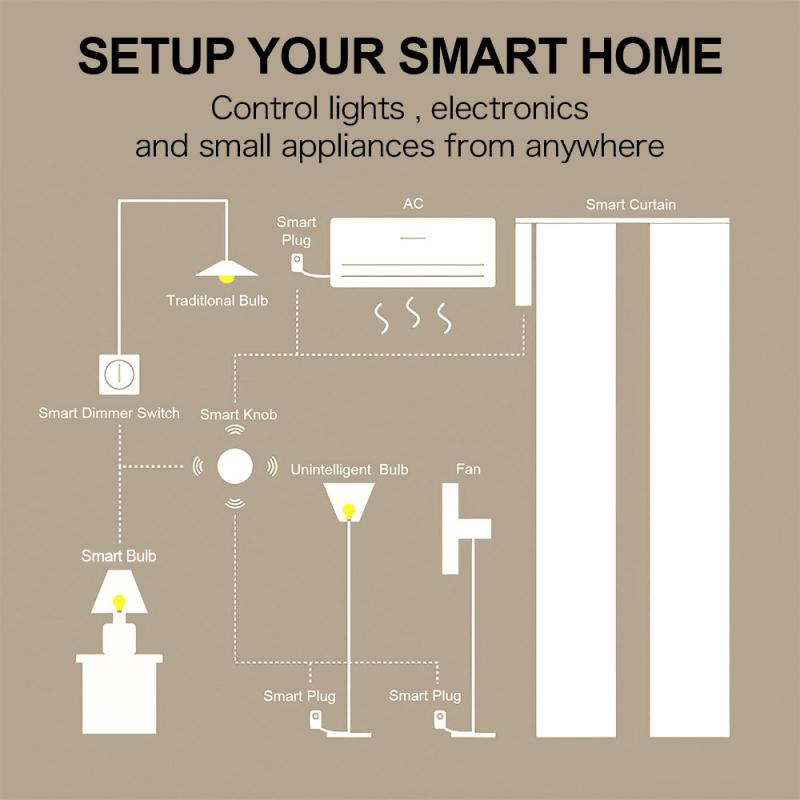 SETUP YOUR SMART HOME

Control lights , electronics and small appliances from anywhere

Smart Plug

AC

Smart Curtain

Traditional Bulb

Smart Dimmer Switch

Smart Knob

Unintelligent Bulb

Fan

Smart Bulb

Smart Plug

Smart Plug