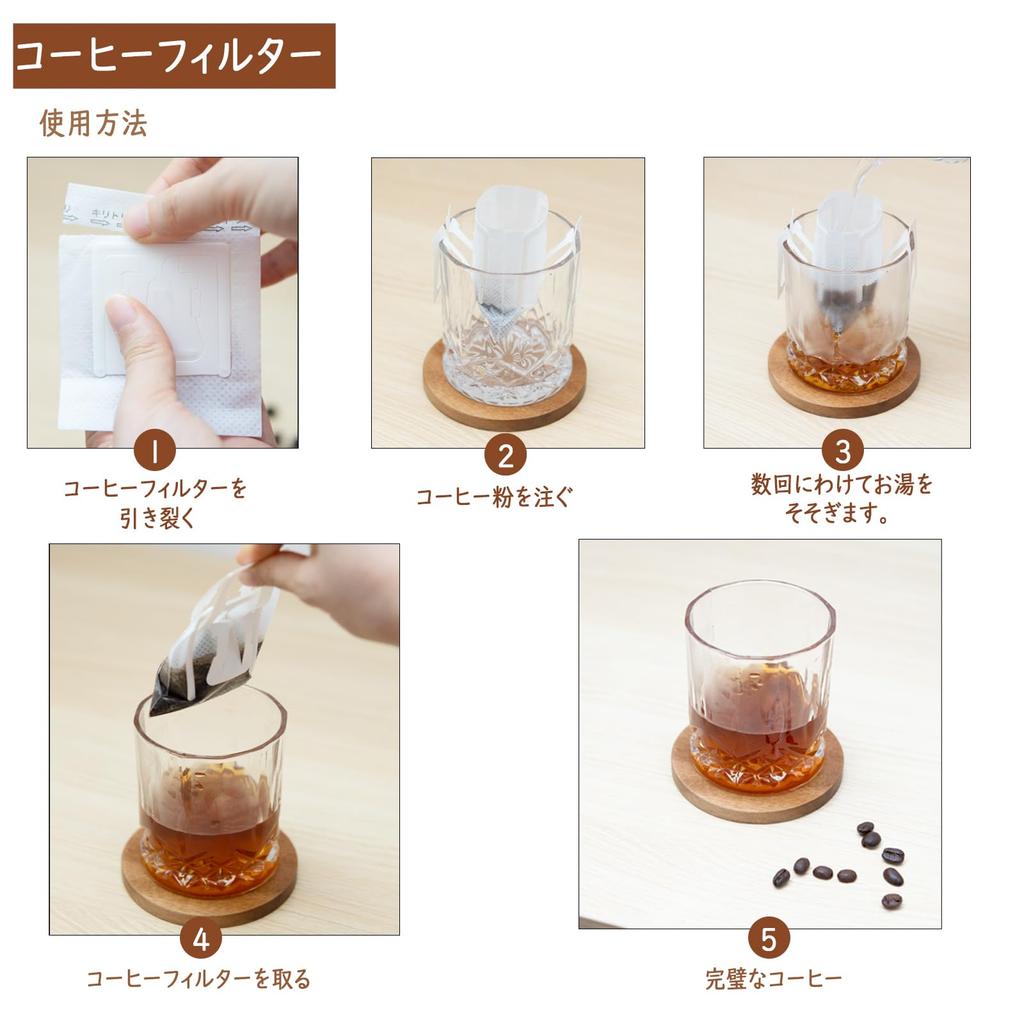 コーヒーフィルター

使用方法

キリトリ

1
コーヒーフィルターを引き裂く

2
コーヒー粉を注ぐ

3
数回にわけてお湯をそそぎます。

4
コーヒーフィルターを取る

5
完璧なコーヒー