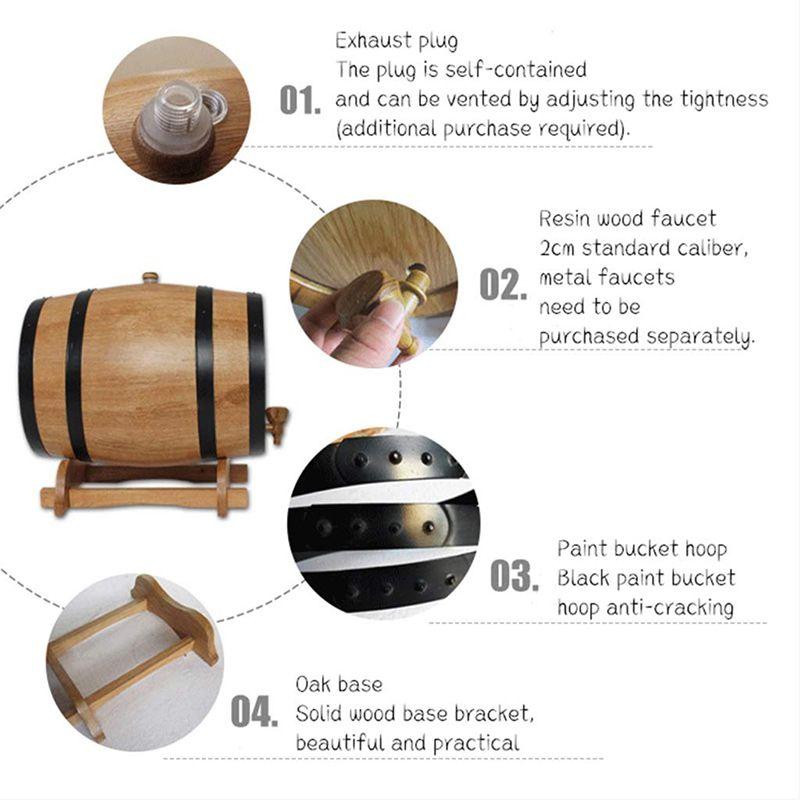 01. Exhaust plug
The plug is self-contained and can be vented by adjusting the tightness (additional purchase required).

02. Resin wood faucet
2cm standard caliber, metal faucets need to be purchased separately.

03. Paint bucket hoop
Black paint bucket hoop anti-cracking

04. Oak base
Solid wood base bracket, beautiful and practical