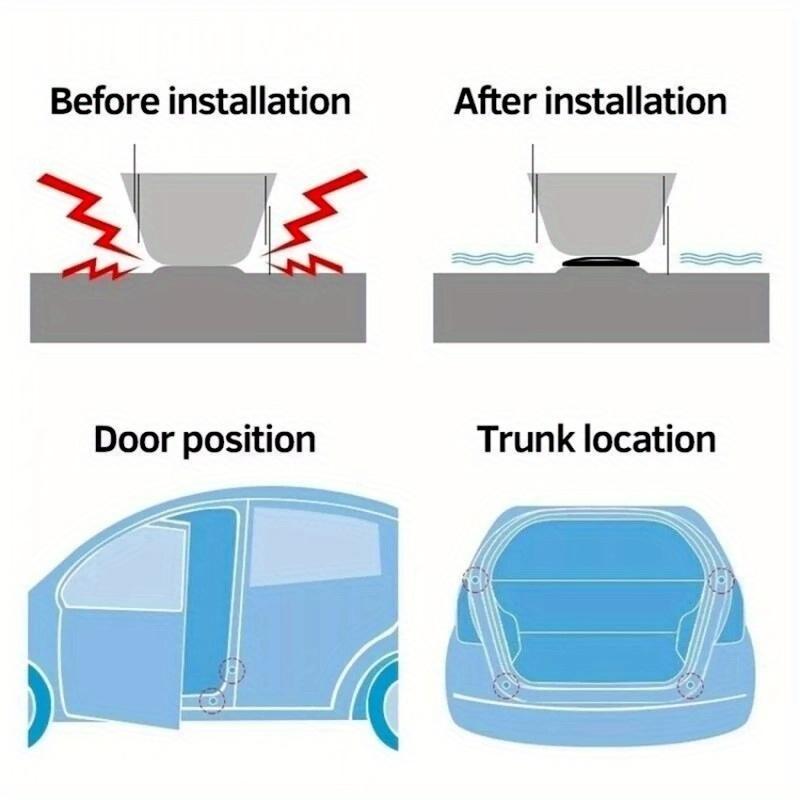 Before installation

After installation

Door position

Trunk location