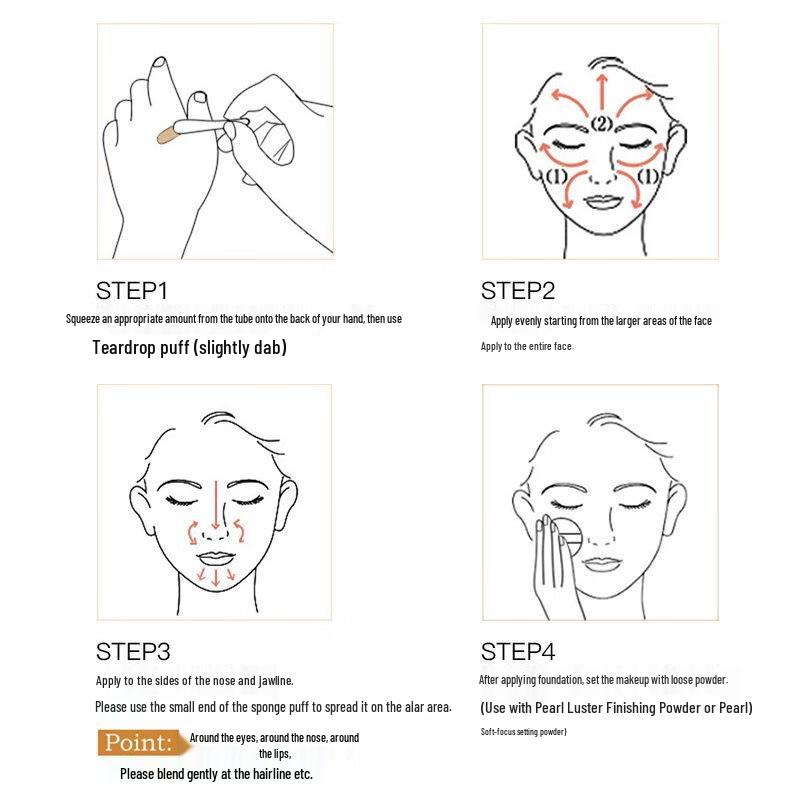 (2)

(1)

(1)

STEP1

Squeeze an appropriate amount from the tube onto the back of your hand, then use

Teardrop puff (slightly dab)

STEP2

Apply evenly starting from the larger areas of the face

Apply to the entire face.

STEP3

Apply to the sides of the nose and jawline.

Please use the small end of the sponge puff to spread it on the alar area.

Point: Around the eyes, around the nose, around the lips,

Please blend gently at the hairline etc.

STEP4

After applying foundation, set the makeup with loose powder.

(Use with Pearl Luster Finishing Powder or Pearl)

Soft-focus setting powder)