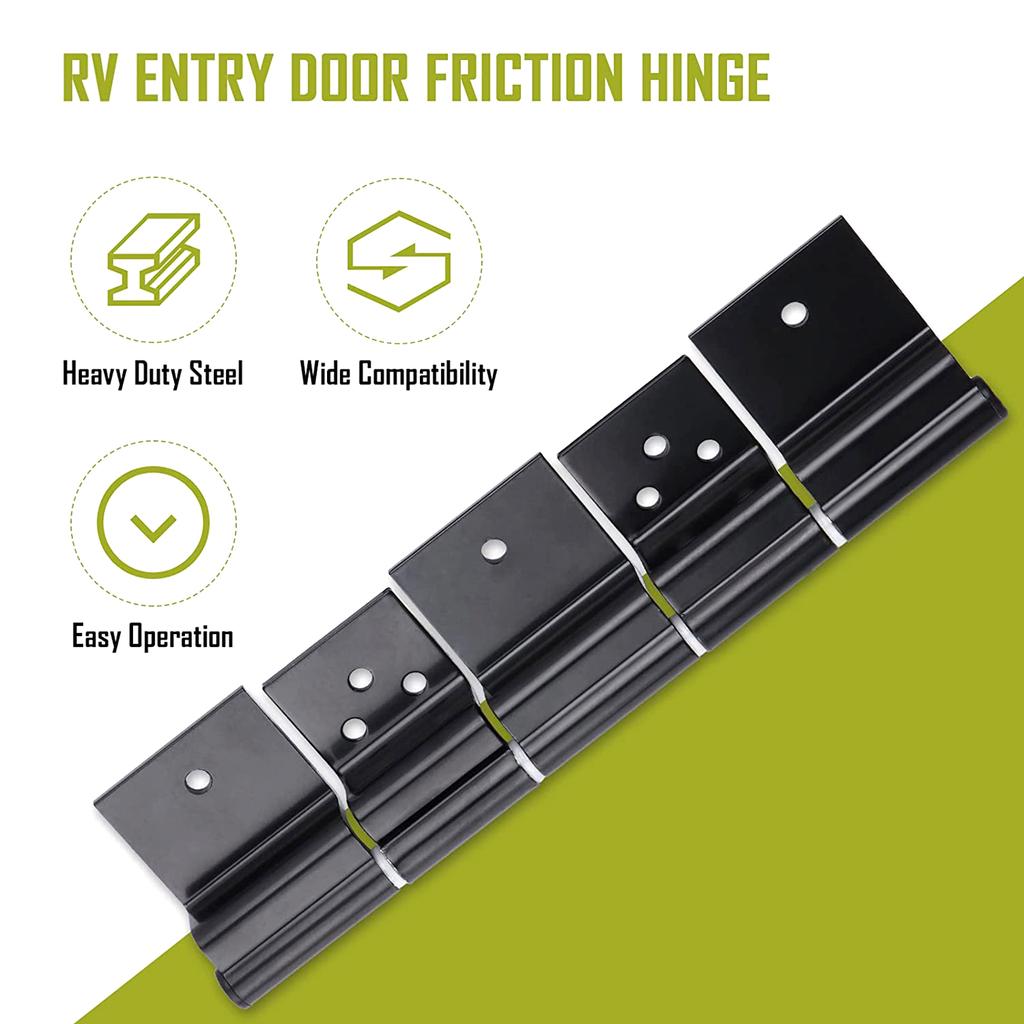 RV ENTRY DOOR FRICTION HINGE

Heavy Duty Steel

Wide Compatibility

Easy Operation