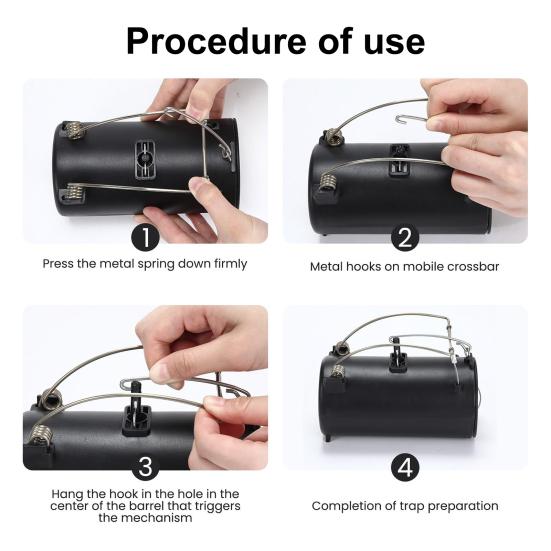 Procedure of use

1

Press the metal spring down firmly

2

Metal hooks on mobile crossbar

3

Hang the hook in the hole in the center of the barrel that triggers the mechanism

4

Completion of trap preparation