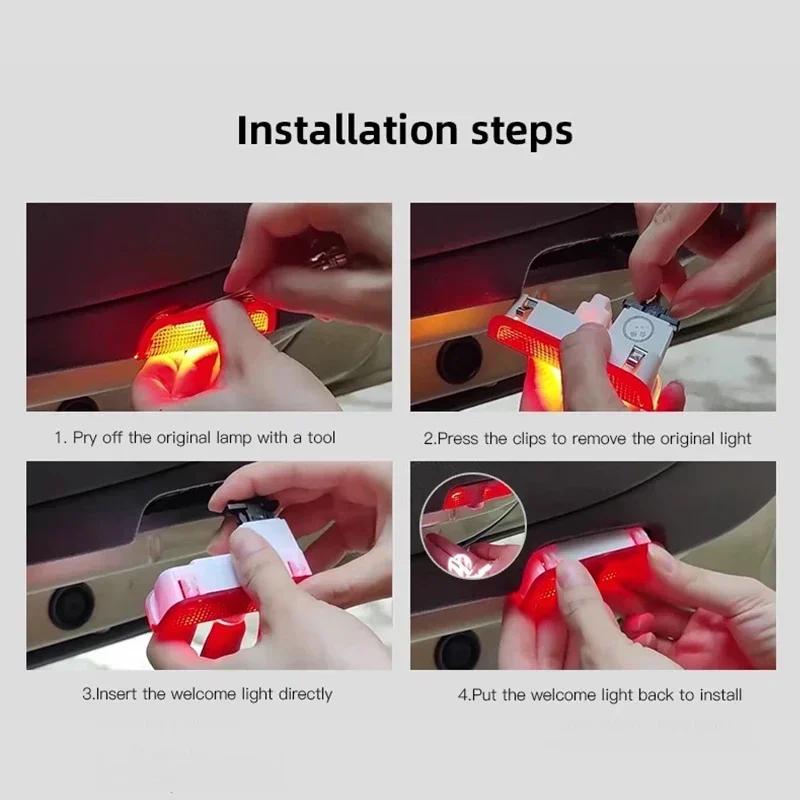 Installation steps

1. Pry off the original lamp with a tool

2.Press the clips to remove the original light

3.Insert the welcome light directly

4.Put the welcome light back to install