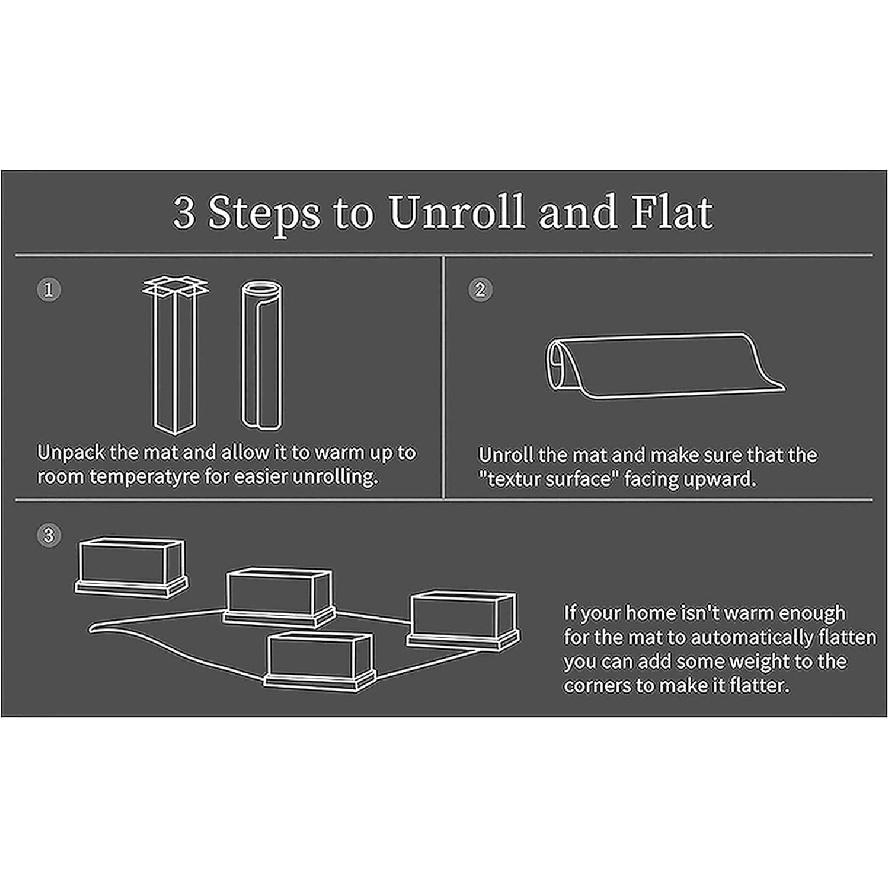 3 Steps to Unroll and Flat

1

Unpack the mat and allow it to warm up to room temperatyre for easier unrolling.

2

Unroll the mat and make sure that the "textur surface" facing upward.

3

If your home isn't warm enough for the mat to automatically flatten you can add some weight to the corners to make it flatter.