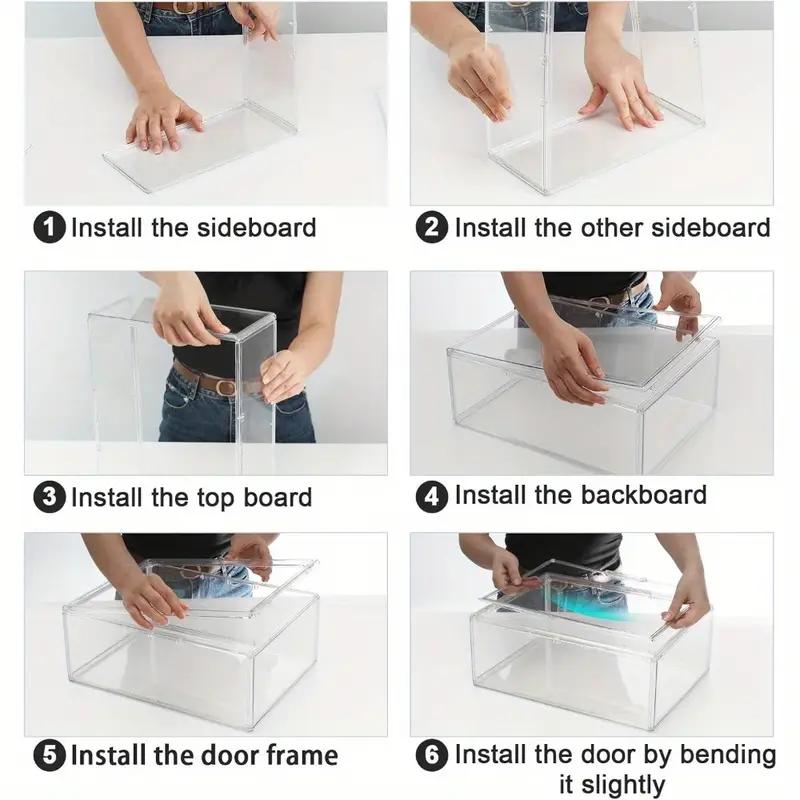 1 Install the sideboard

2 Install the other sideboard

3 Install the top board

4 Install the backboard

5 Install the door frame

6 Install the door by bending it slightly