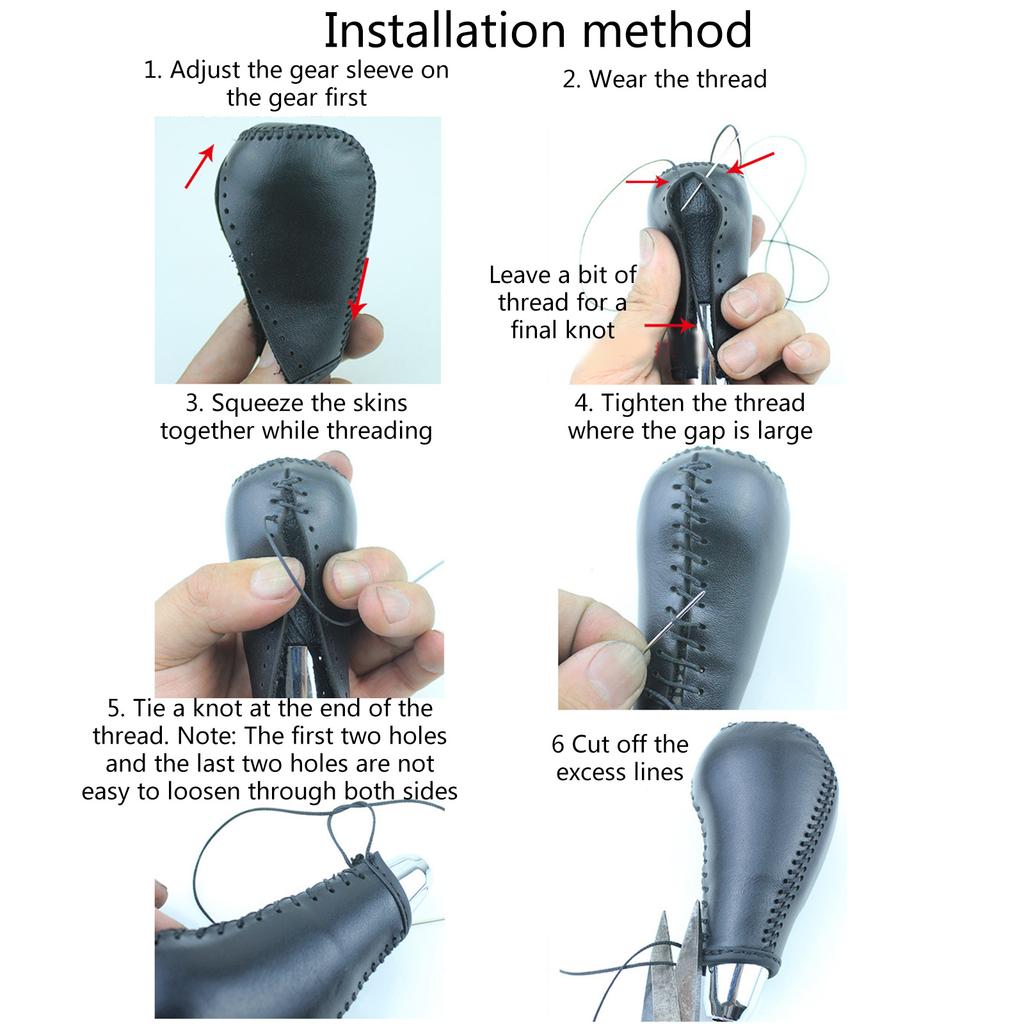 Installation method

1. Adjust the gear sleeve on the gear first

2. Wear the thread

Leave a bit of thread for a final knot

3. Squeeze the skins together while threading

4. Tighten the thread where the gap is large

5. Tie a knot at the end of the thread. Note: The first two holes and the last two holes are not easy to loosen through both sides

6 Cut off the excess lines