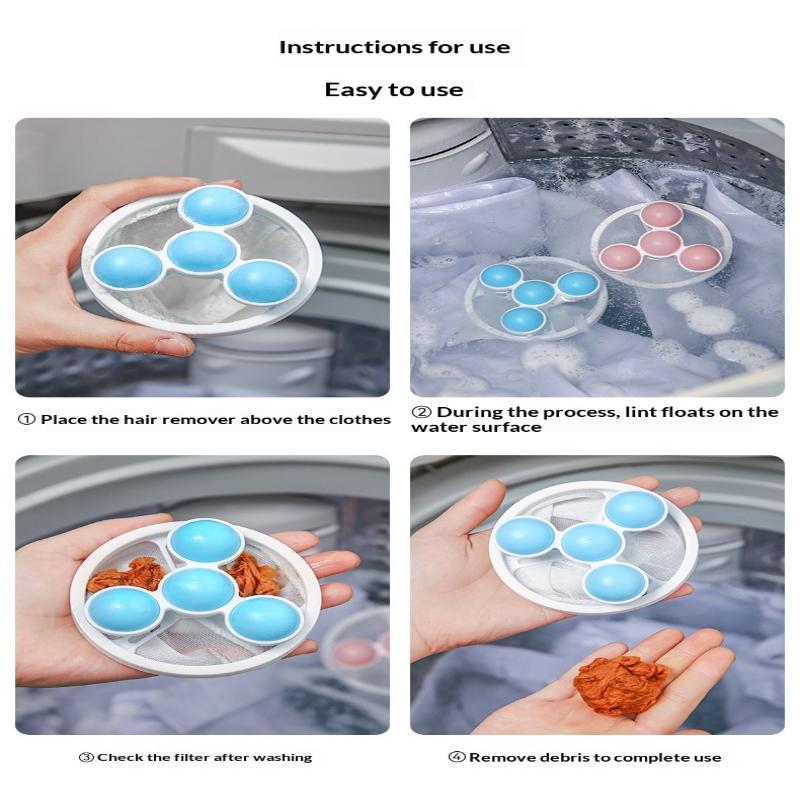 Instructions for use

Easy to use

① Place the hair remover above the clothes

② During the process, lint floats on the water surface

③ Check the filter after washing

④ Remove debris to complete use