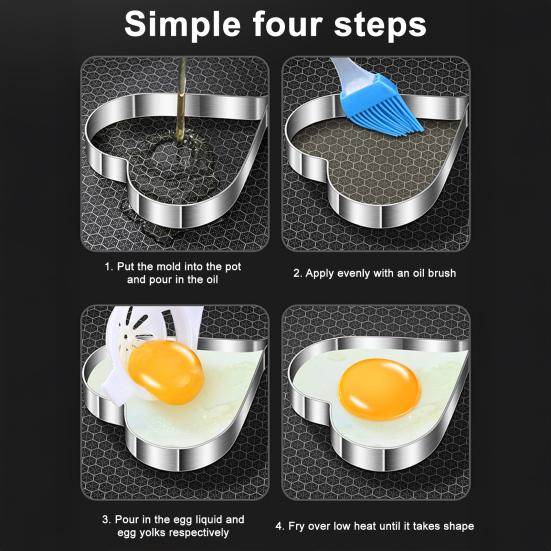 Simple four steps

1. Put the mold into the pot and pour in the oil

2. Apply evenly with an oil brush

3. Pour in the egg liquid and egg yolks respectively

4. Fry over low heat until it takes shape