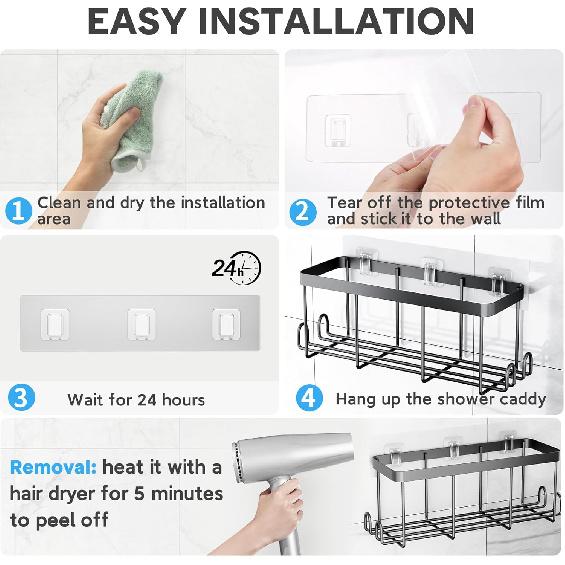 EASY INSTALLATION

1 Clean and dry the installation area

2 Tear off the protective film and stick it to the wall

24h

3 Wait for 24 hours

4 Hang up the shower caddy

Removal: heat it with a hair dryer for 5 minutes to peel off