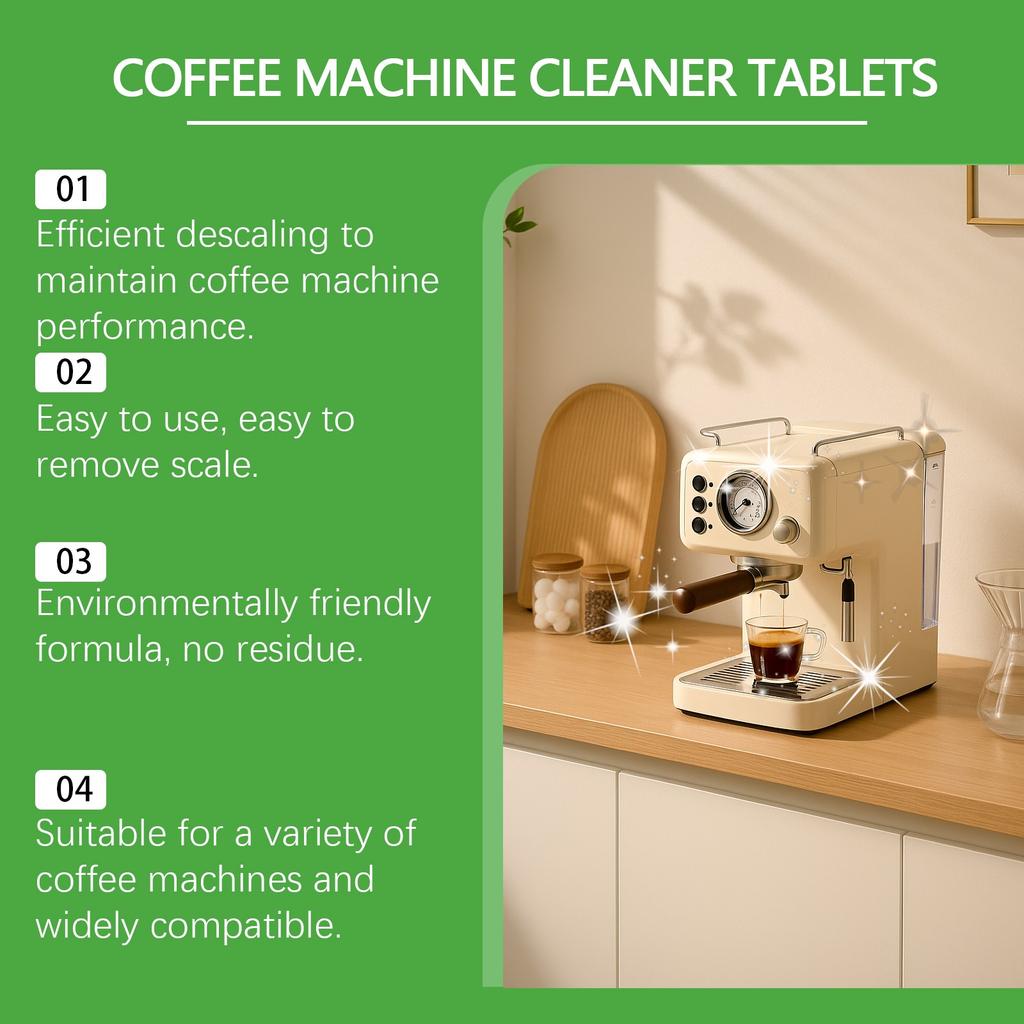 COFFEE MACHINE CLEANER TABLETS

01
Efficient descaling to maintain coffee machine performance.

02
Easy to use, easy to remove scale.

03
Environmentally friendly formula, no residue.

04
Suitable for a variety of coffee machines and widely compatible.