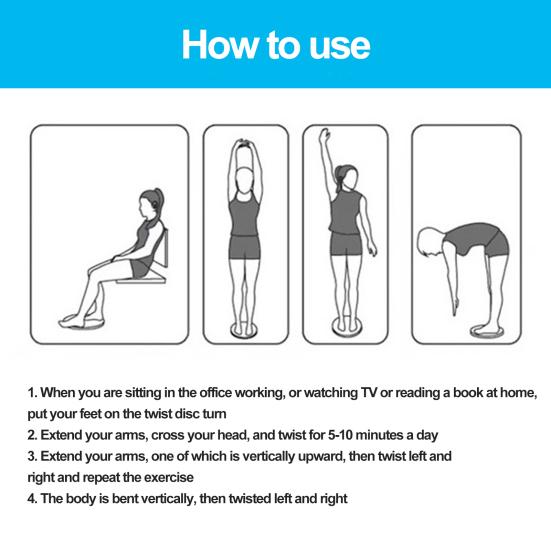 How to use

1. When you are sitting in the office working, or watching TV or reading a book at home, put your feet on the twist disc turn
2. Extend your arms, cross your head, and twist for 5-10 minutes a day
3. Extend your arms, one of which is vertically upward, then twist left and right and repeat the exercise
4. The body is bent vertically, then twisted left and right