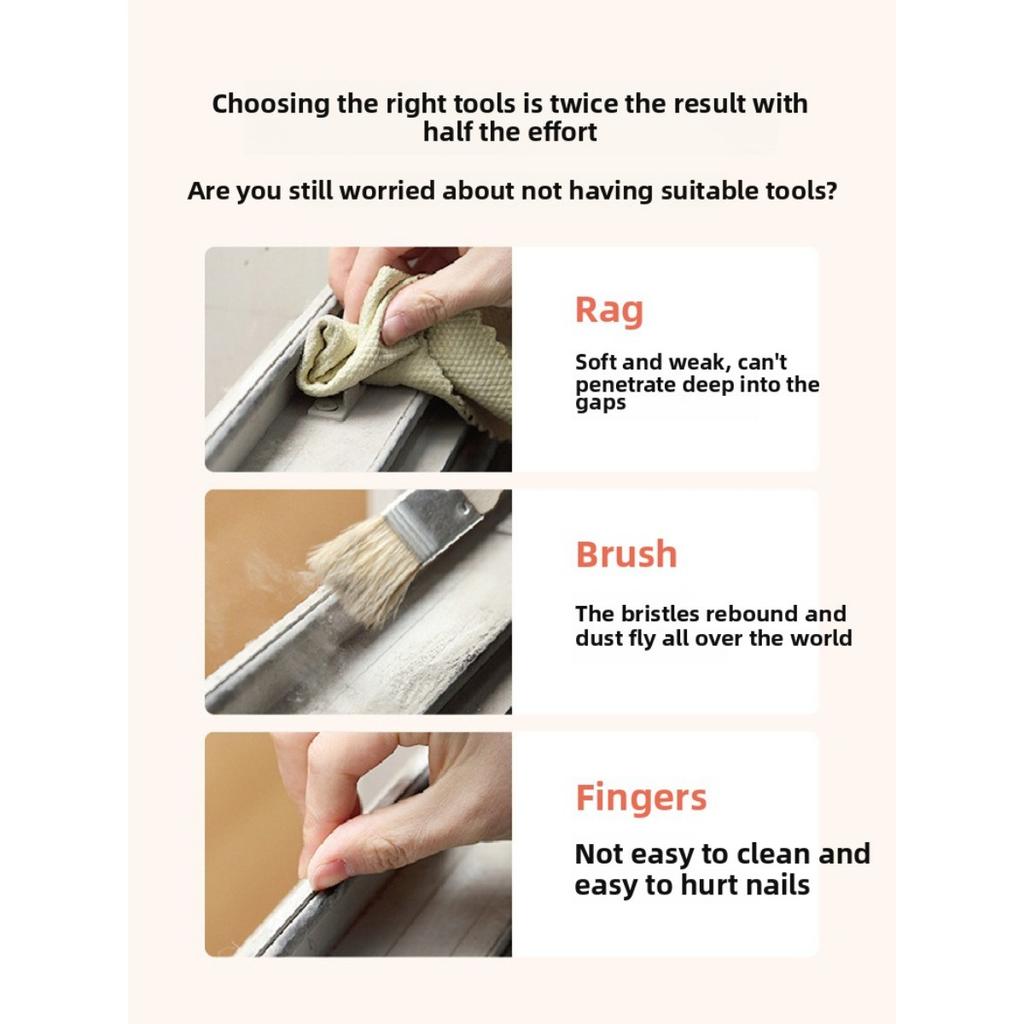 Choosing the right tools is twice the result with half the effort

Are you still worried about not having suitable tools?

Rag

Soft and weak, can't penetrate deep into the gaps

Brush

The bristles rebound and dust fly all over the world

Fingers

Not easy to clean and easy to hurt nails