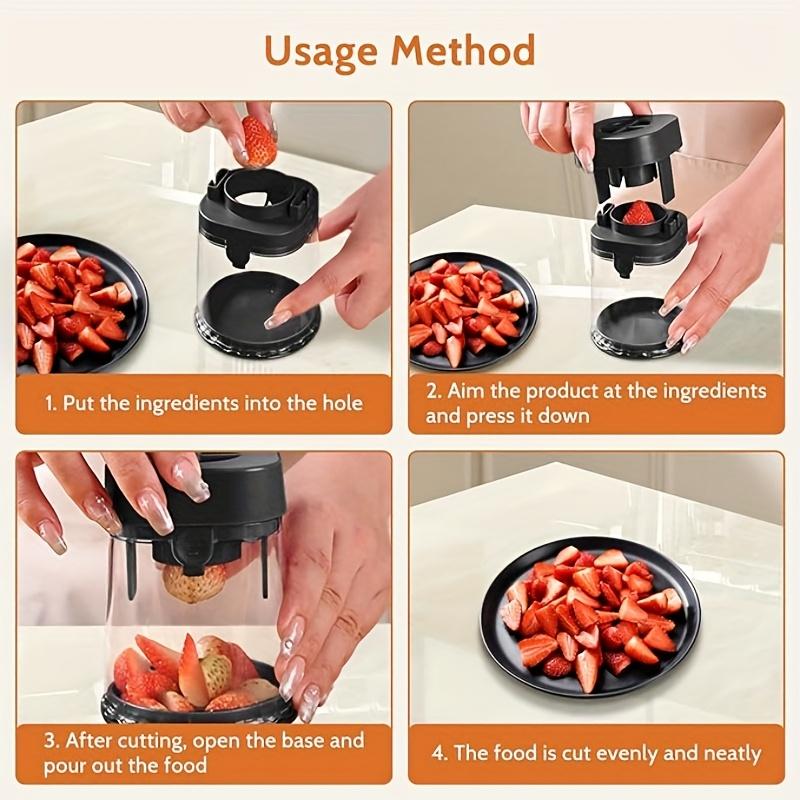 Usage Method

1. Put the ingredients into the hole

2. Aim the product at the ingredients and press it down

3. After cutting, open the base and pour out the food

4. The food is cut evenly and neatly