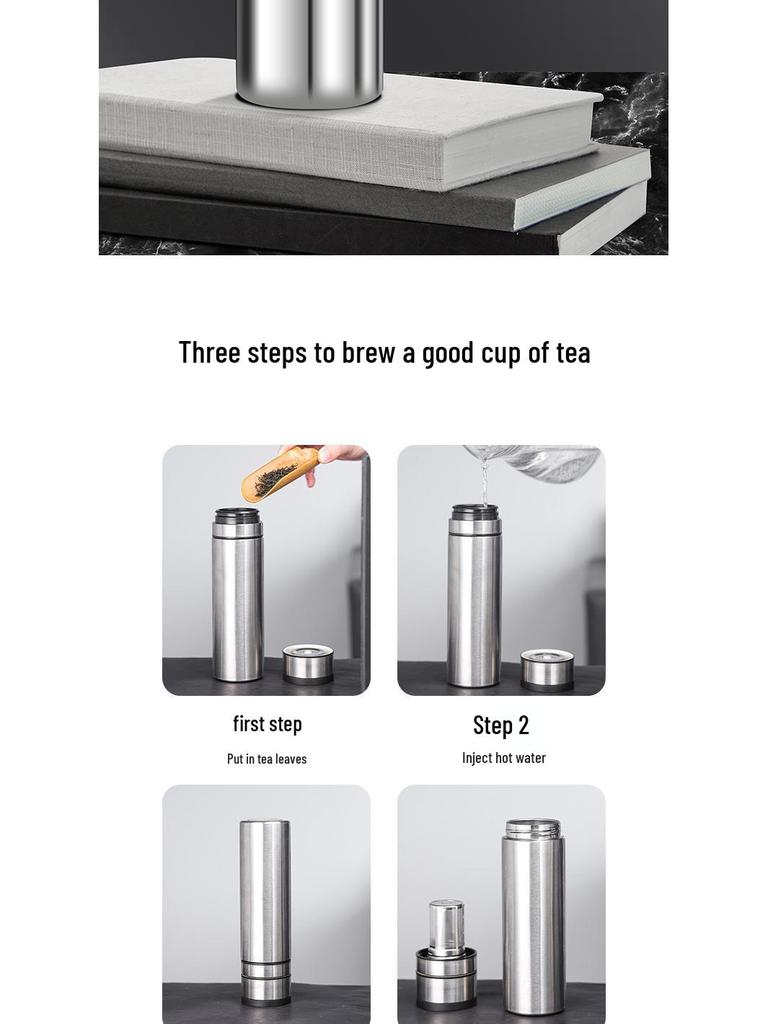 Three steps to brew a good cup of tea

first step

Put in tea leaves

Step 2

Inject hot water