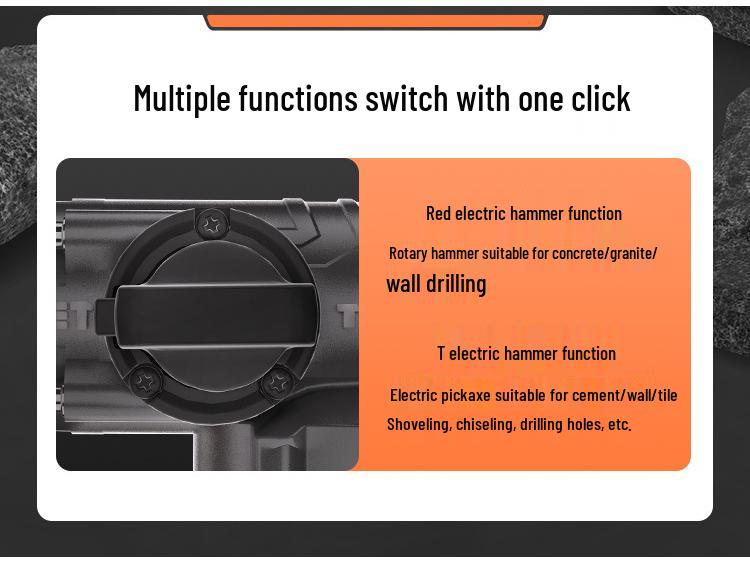 Multiple functions switch with one click

Red electric hammer function

Rotary hammer suitable for concrete/granite/ wall drilling

T electric hammer function

Electric pickaxe suitable for cement/wall/tile Shoveling, chiseling, drilling holes, etc.